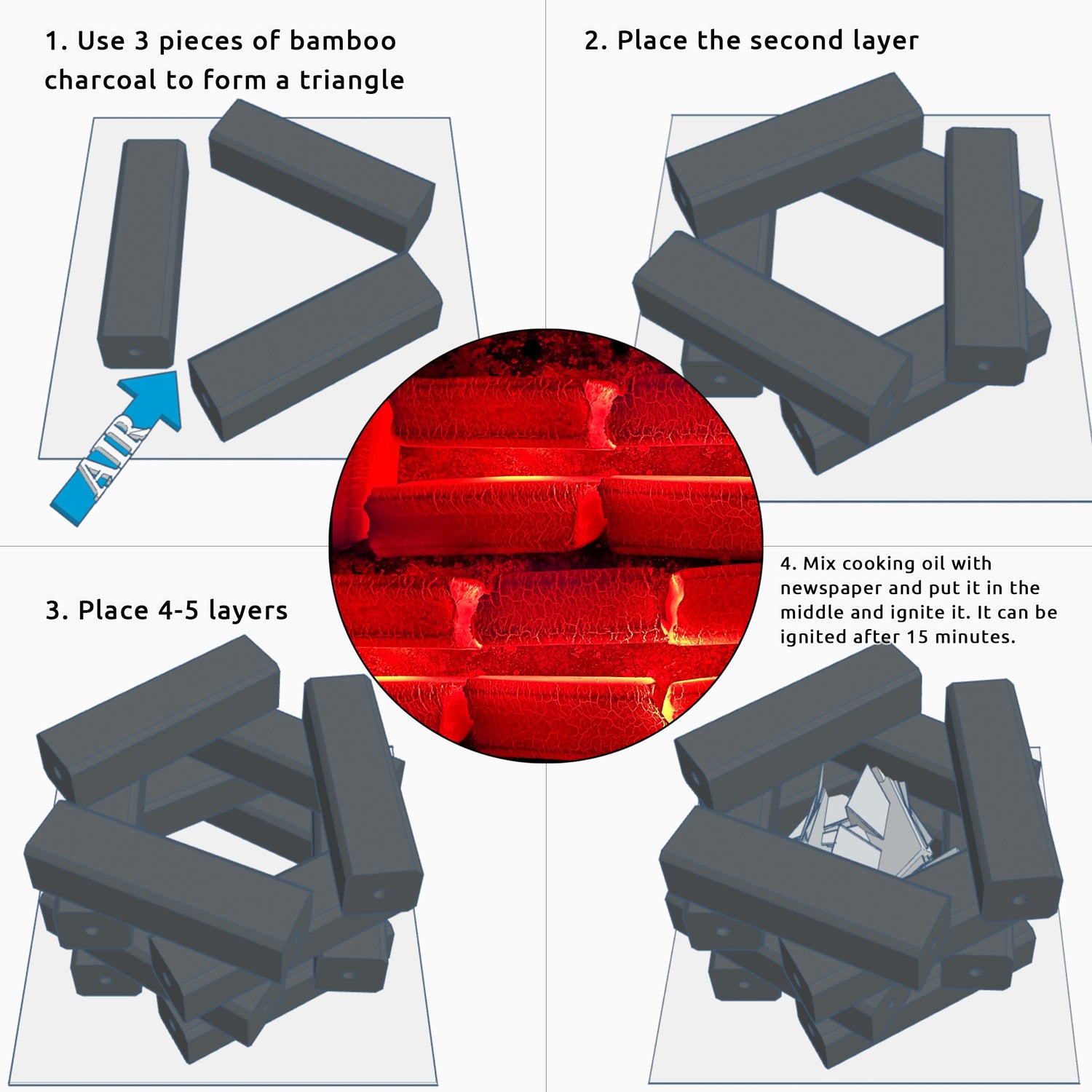 1. Use 3 pieces of bamboo charcoal to form a triangle

AIR

2. Place the second layer

3. Place 4-5 layers

4. Mix cooking oil with newspaper and put it in the middle and ignite it. It can be ignited after 15 minutes.