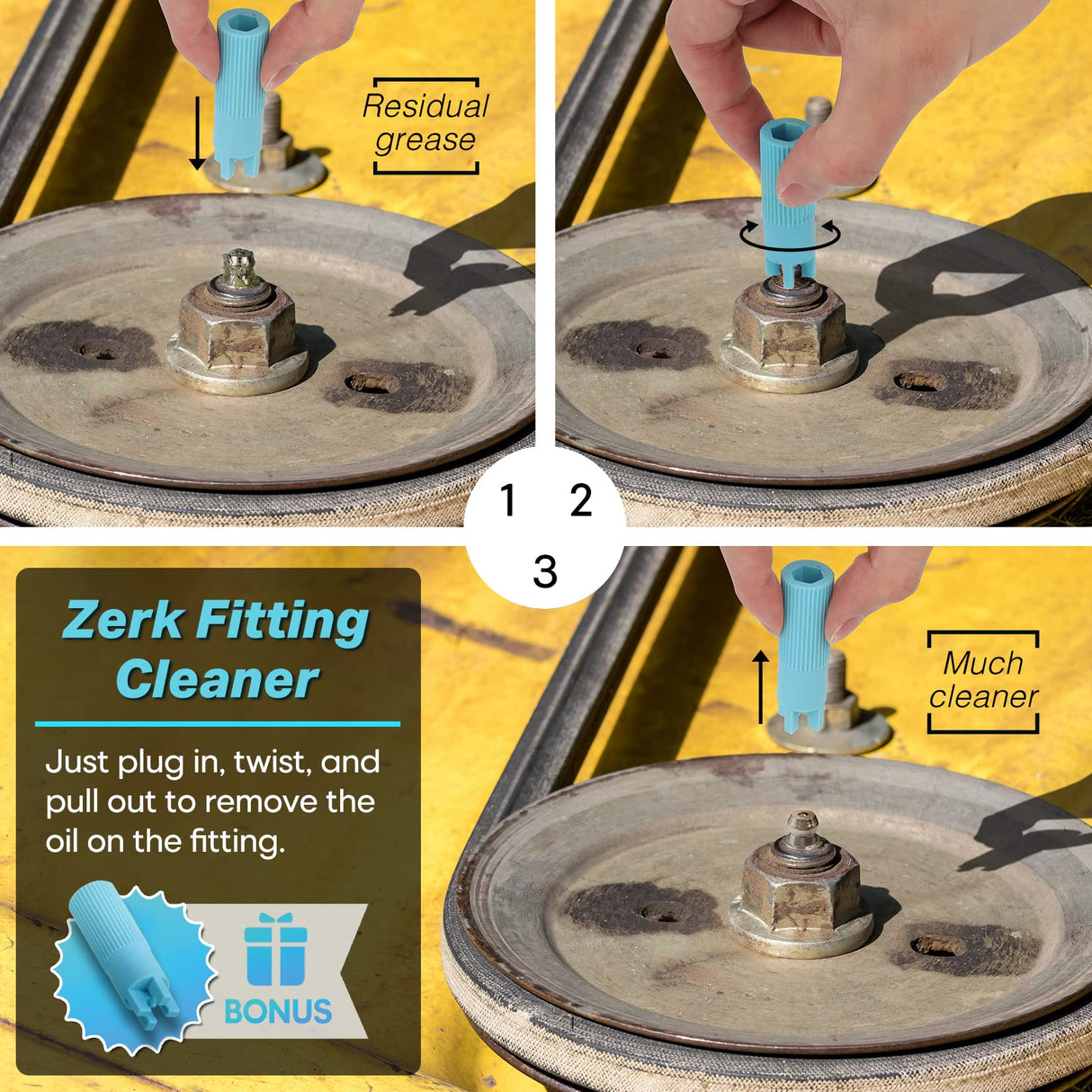 Residual grease

1

2

3

Zerk Fitting Cleaner

Just plug in, twist, and pull out to remove the oil on the fitting.

BONUS

Much cleaner