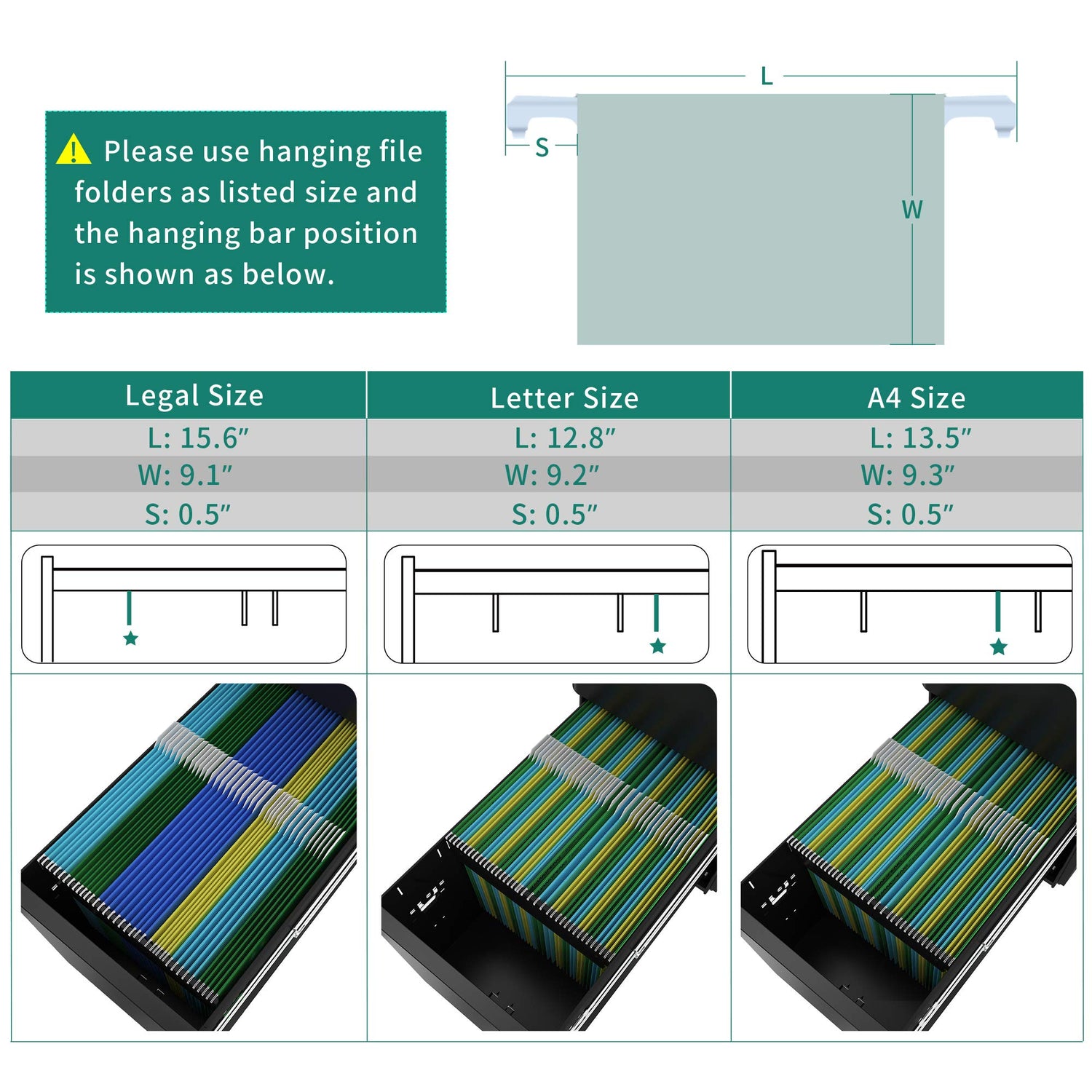 Please use hanging file folders as listed size and the hanging bar position is shown as below.

L

S

W

| Legal Size | Letter Size | A4 Size |
|---|---|---|
| L: 15.6″ | L: 12.8″ | L: 13.5″ |
| W: 9.1″ | W: 9.2″ | W: 9.3″ |
| S: 0.5″ | S: 0.5″ | S: 0.5″ |