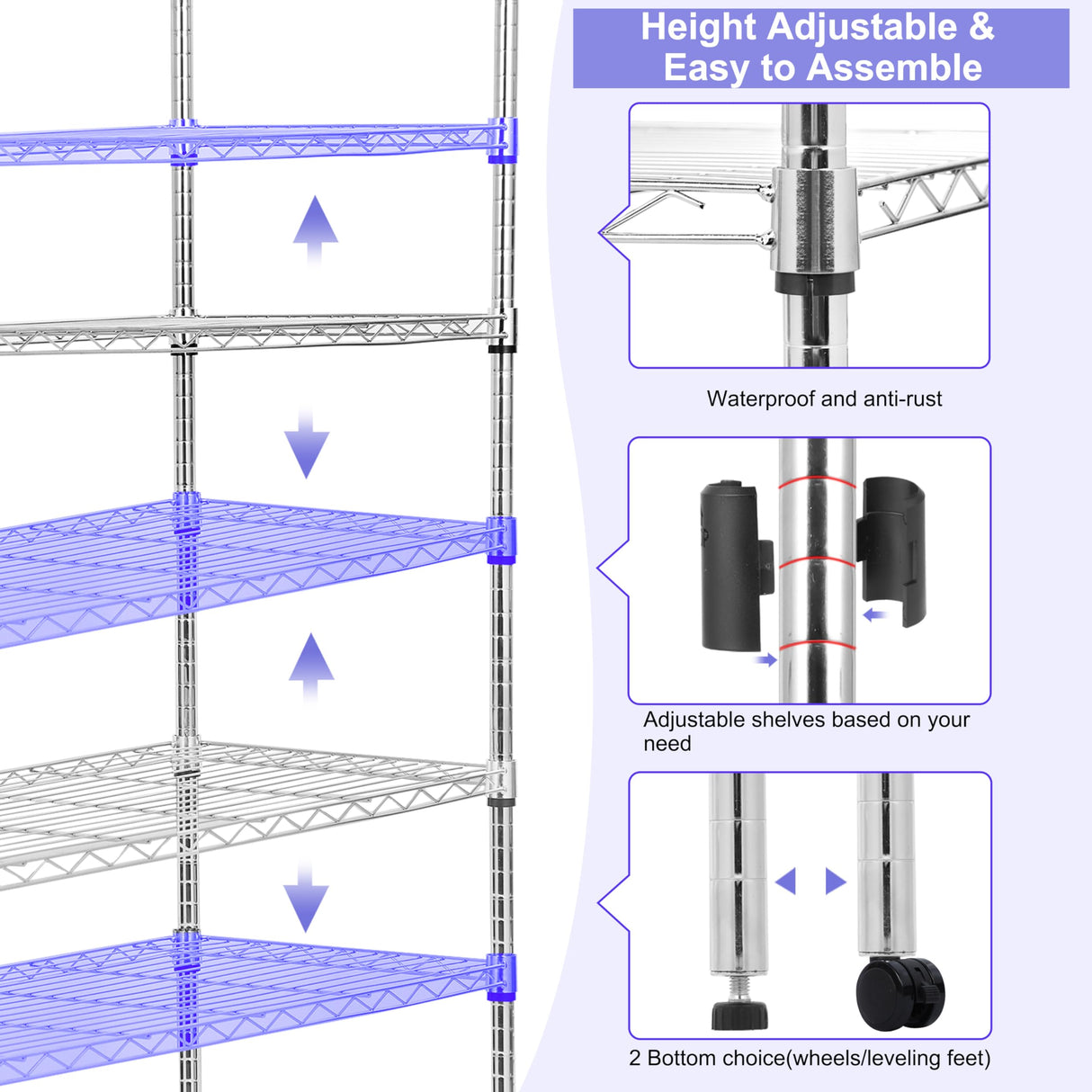 Height Adjustable & Easy to Assemble

Waterproof and anti-rust

Adjustable shelves based on your need

2 Bottom choice(wheels/leveling feet)