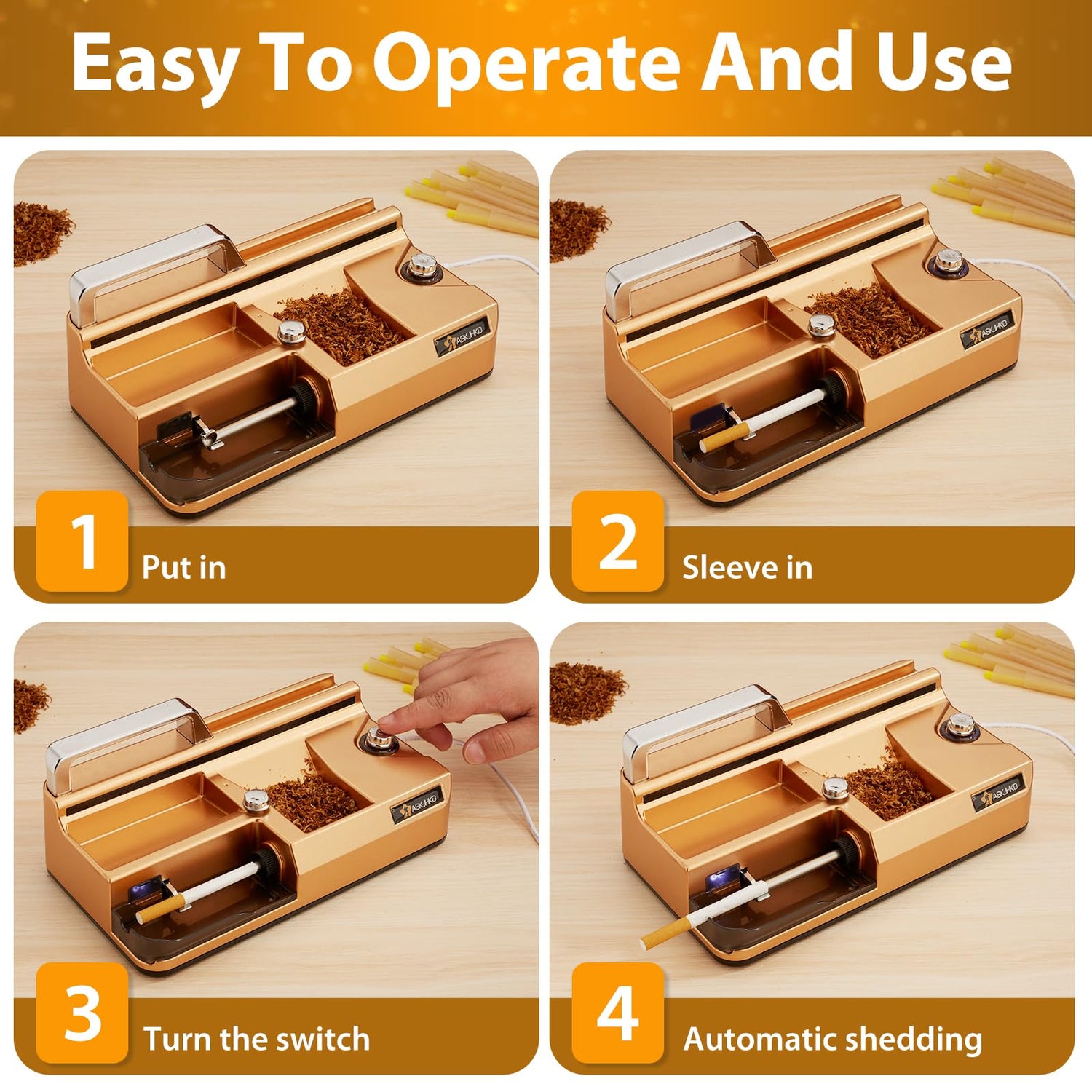 Easy To Operate And Use

ASKJHKD

1 Put in

ASKJHKD

2 Sleeve in

ASKJHKD

3 Turn the switch

ASKJHKD

4 Automatic shedding