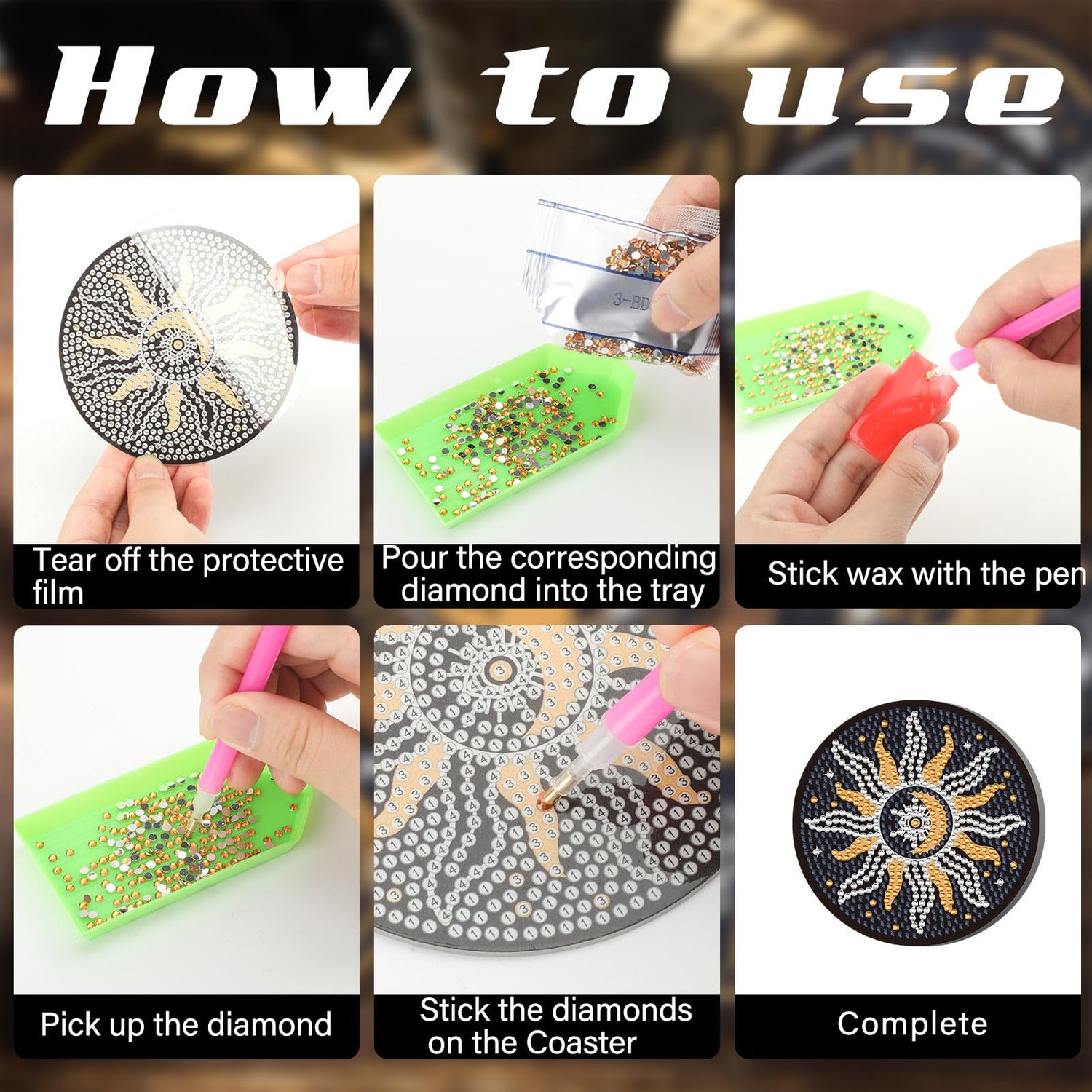 How to use

3-BD

Tear off the protective film

Pour the corresponding diamond into the tray

Stick wax with the pen

Pick up the diamond

Stick the diamonds on the Coaster

Complete