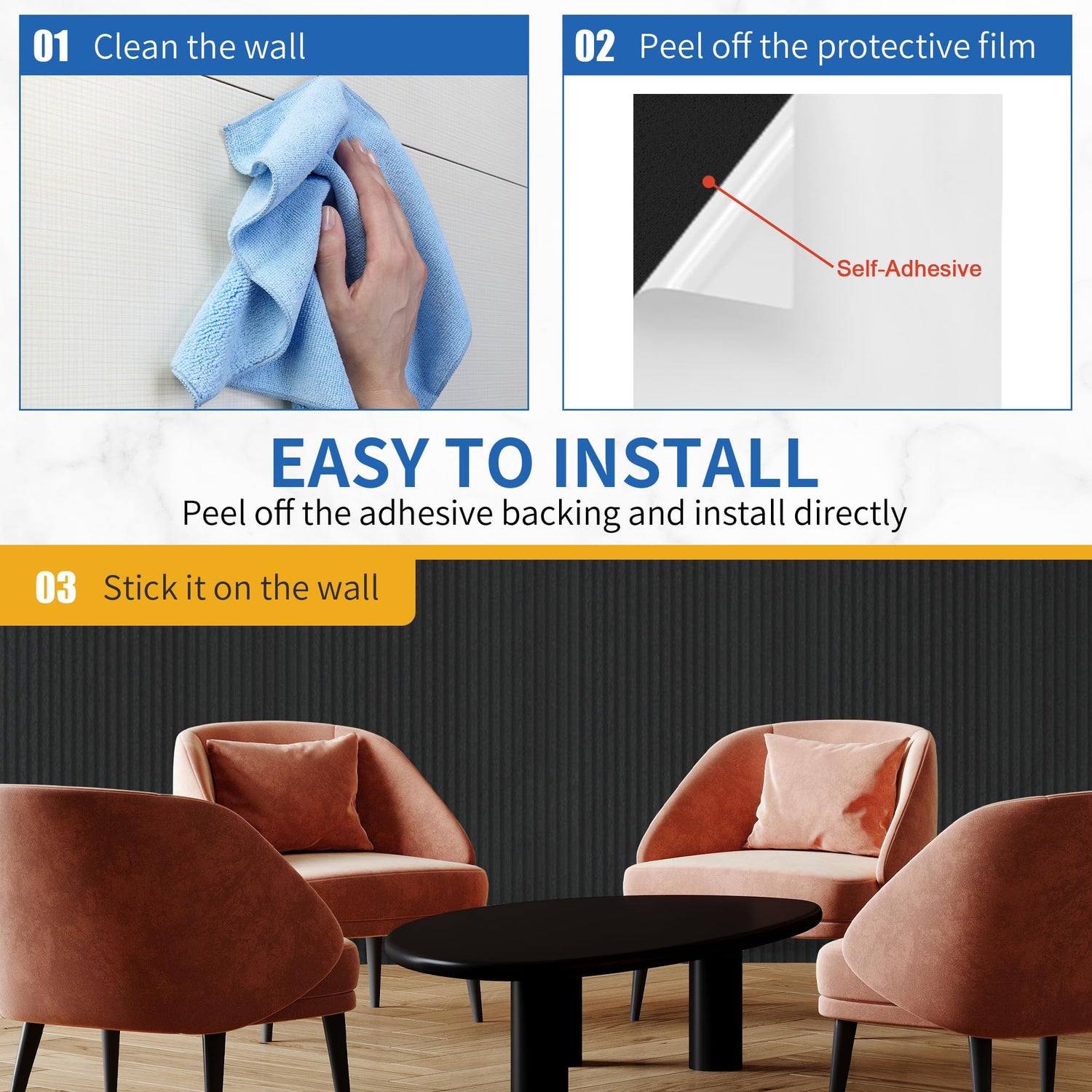 01 Clean the wall

02 Peel off the protective film

Self-Adhesive

EASY TO INSTALL
Peel off the adhesive backing and install directly

03 Stick it on the wall