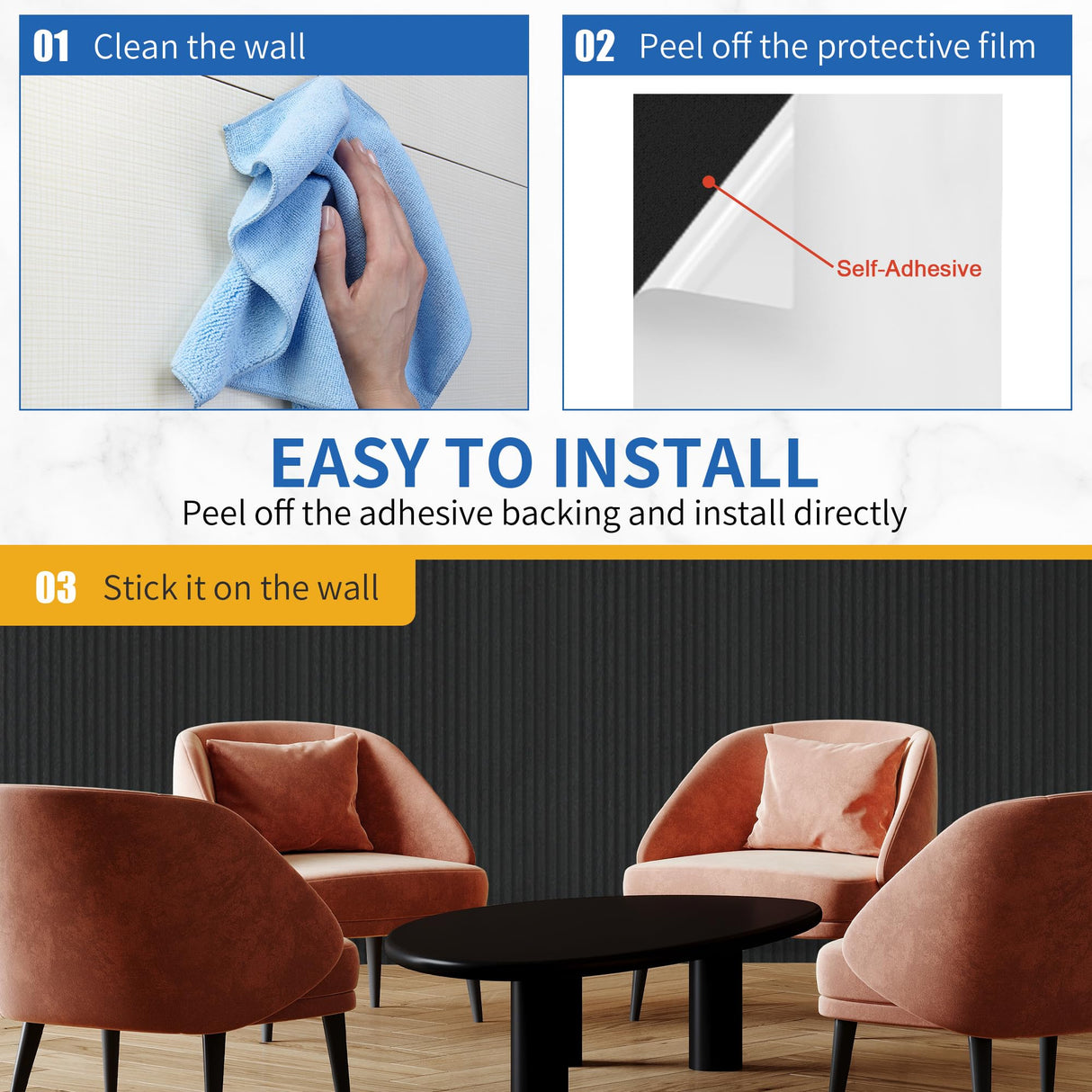 01 Clean the wall

02 Peel off the protective film

Self-Adhesive

EASY TO INSTALL

Peel off the adhesive backing and install directly

03 Stick it on the wall