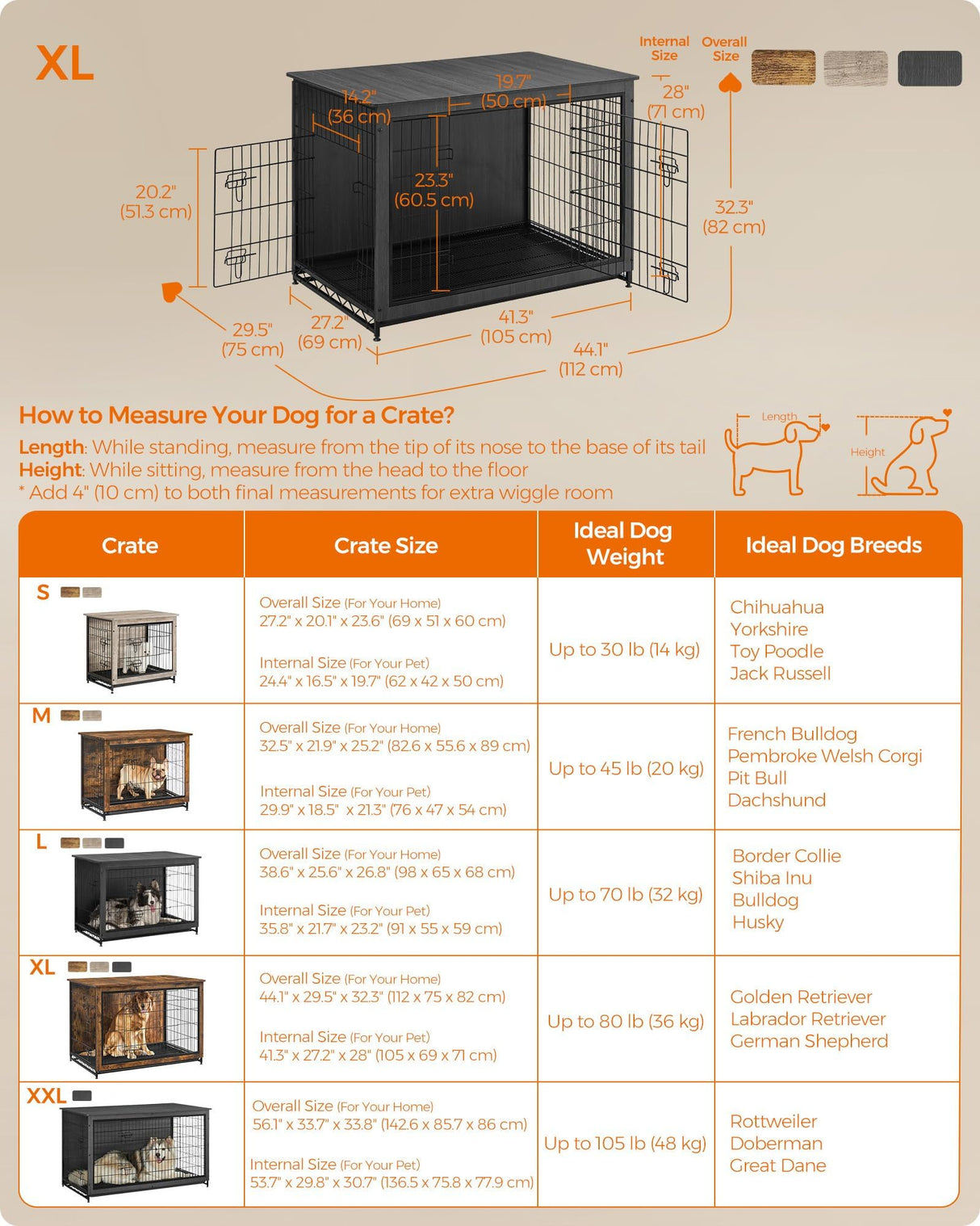 XL

Internal Size Overall Size

14.2" (36 cm)
19.7" (50 cm)
28" (71 cm)
20.2" (51.3 cm)
23.3" (60.5 cm)
32.3" (82 cm)
29.5" (75 cm)
27.2" (69 cm)
41.3" (105 cm)
44.1" (112 cm)

How to Measure Your Dog for a Crate?
Length: While standing, measure from the tip of its nose to the base of its tail
Height: While sitting, measure from the head to the floor
* Add 4" (10 cm) to both final measurements for extra wiggle room

Length
Height

| Crate | Crate Size | Ideal Dog Weight | Ideal Dog Breeds |
|---|---|---|---|
| S | Overall Size (For Your Home) 27.2" x 20.1" x 23.6" (69 x 51 x 60 cm) Internal Size (For Your Pet) 24.4" x 16.5" x 19.7" (62 x 42 x 50 cm) | Up to 30 lb (14 kg) | Chihuahua Yorkshire Toy Poodle Jack Russell |
| M | Overall Size (For Your Home) 32.5" x 21.9" x 25.2" (82.6 x 55.6 x 89 cm) Internal Size (For Your Pet) 29.9" x 18.5" x 21.3" (76 x 47 x 54 cm) | Up to 45 lb (20 kg) | French Bulldog Pembroke Welsh Corgi Pit Bull Dachshund |
| L | Overall Size (For Your Home) 38.6" x 25.6" x 26.8" (98 x 65 x 68 cm) Internal Size (For Your Pet) 35.8" x 21.7" x 23.2" (91 x 55 x 59 cm) | Up to 70 lb (32 kg) | Border Collie Shiba Inu Bulldog Husky |
| XL | Overall Size (For Your Home) 44.1" x 29.5" x 32.3" (112 x 75 x 82 cm) Internal Size (For Your Pet) 41.3" x 27.2" x 28" (105 x 69 x 71 cm) | Up to 80 lb (36 kg) | Golden Retriever Labrador Retriever German Shepherd |
| XXL | Overall Size (For Your Home) 56.1" x 33.7" x 33.8" (142.6 x 85.7 x 86 cm) Internal Size (For Your Pet) 53.7" x 29.8" x 30.7" (136.5 x 75.8 x 77.9 cm) | Up to 105 lb (48 kg) | Rottweiler Doberman Great Dane |