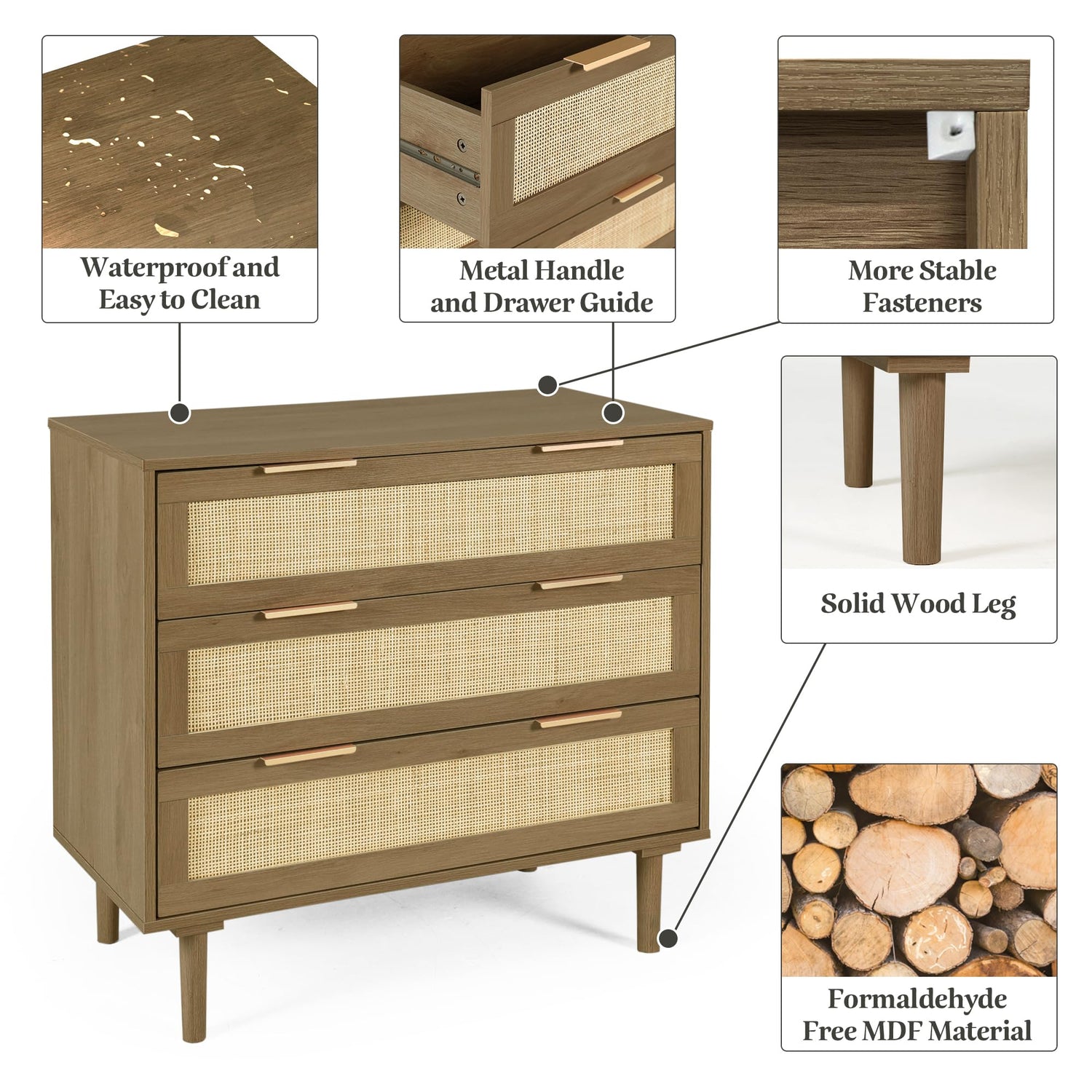 Waterproof and Easy to Clean

Metal Handle and Drawer Guide

More Stable Fasteners

Solid Wood Leg

Formaldehyde Free MDF Material