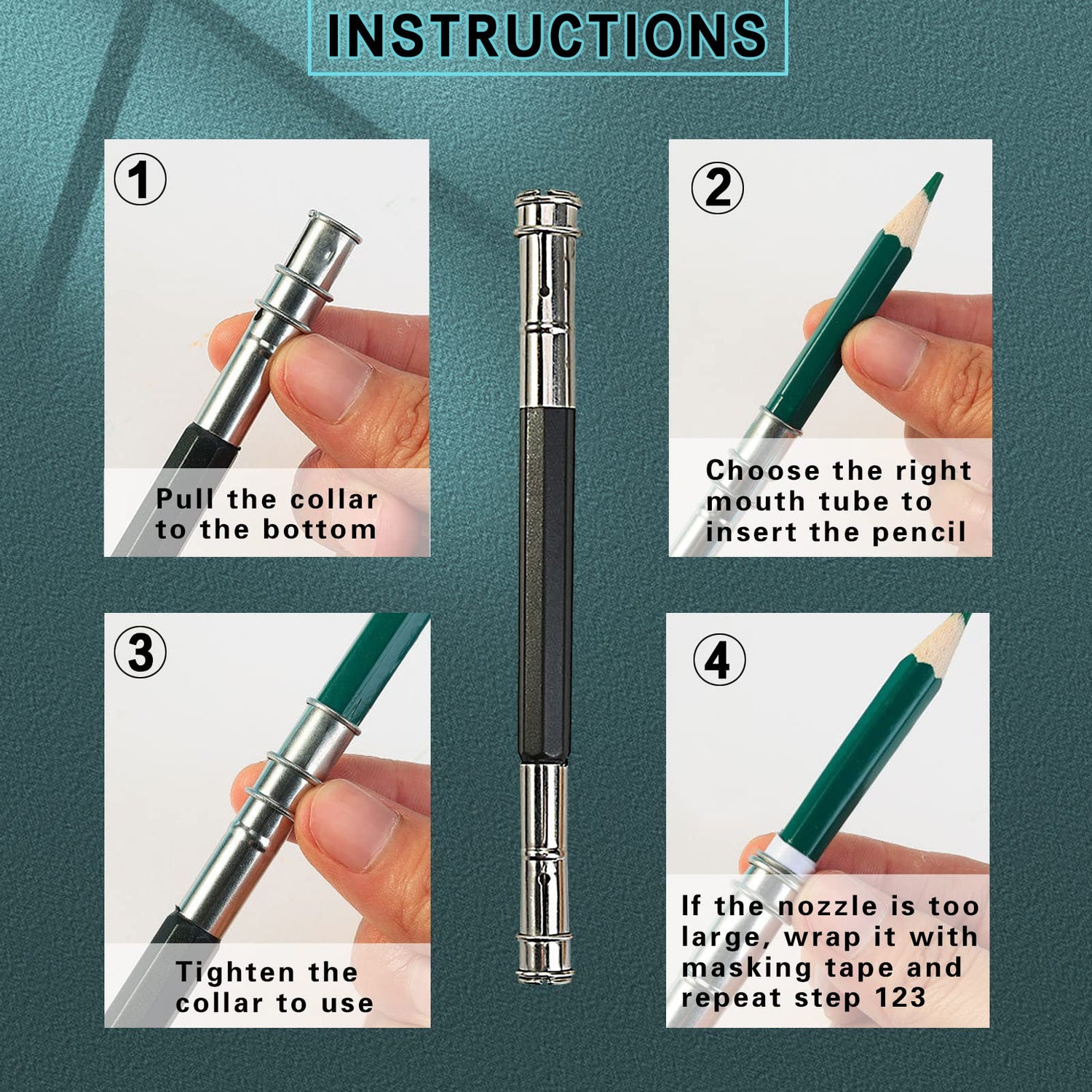 INSTRUCTIONS

1

Pull the collar to the bottom

2

Choose the right mouth tube to insert the pencil

3

Tighten the collar to use

4

If the nozzle is too large, wrap it with masking tape and repeat step 123