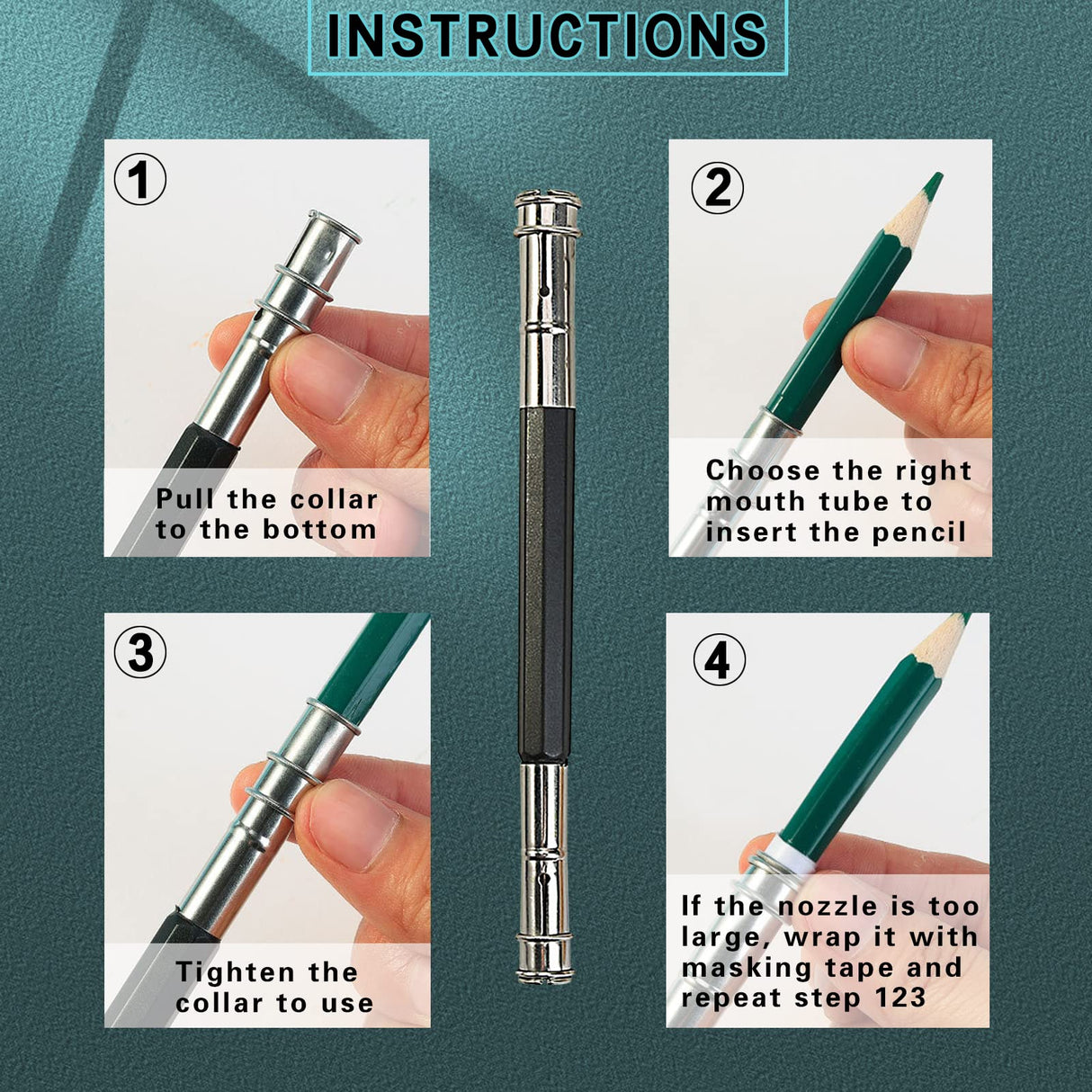 INSTRUCTIONS

1

Pull the collar to the bottom

2

Choose the right mouth tube to insert the pencil

3

Tighten the collar to use

4

If the nozzle is too large, wrap it with masking tape and repeat step 123