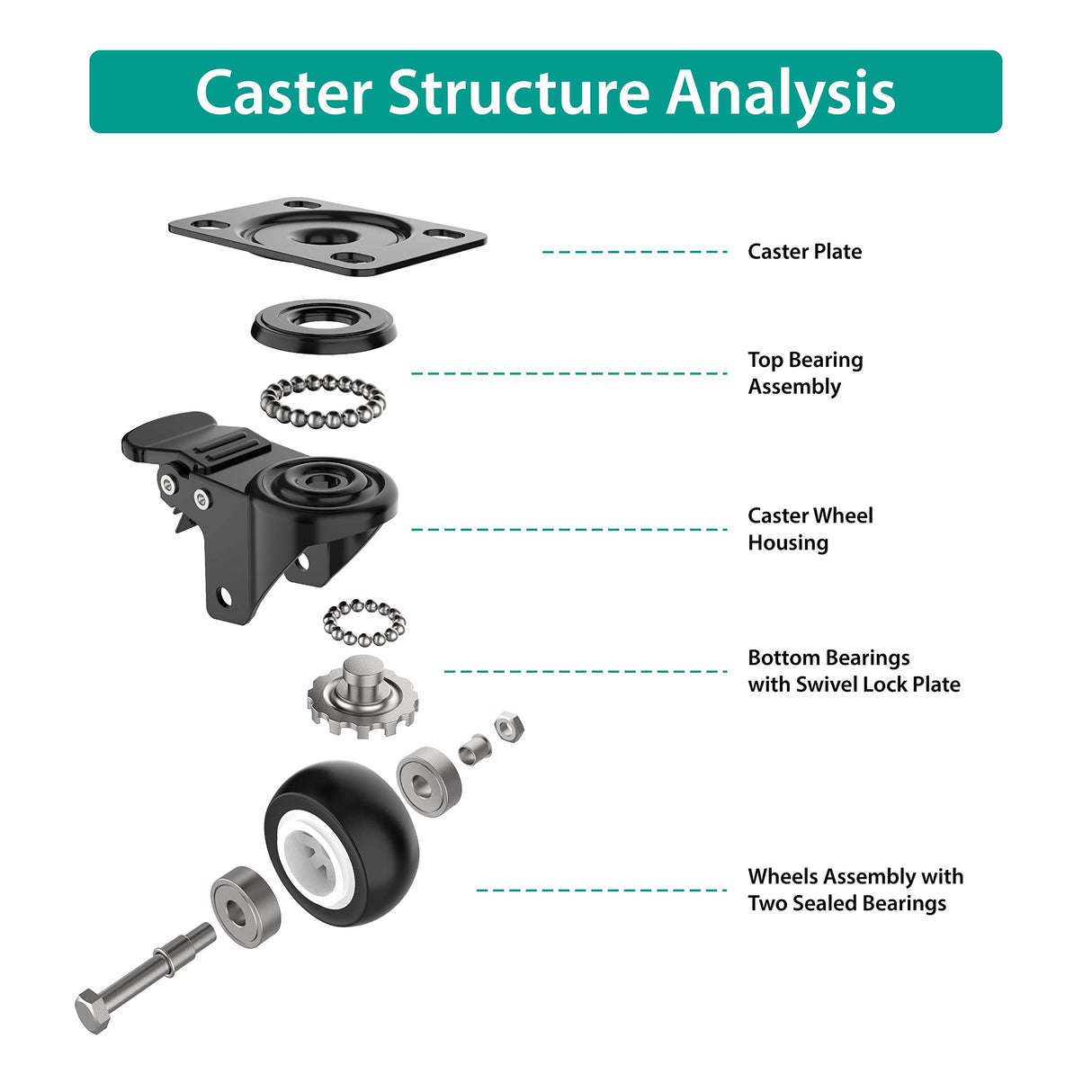 Caster Structure Analysis

Caster Plate

Top Bearing Assembly

Caster Wheel Housing

Bottom Bearings with Swivel Lock Plate

Wheels Assembly with Two Sealed Bearings