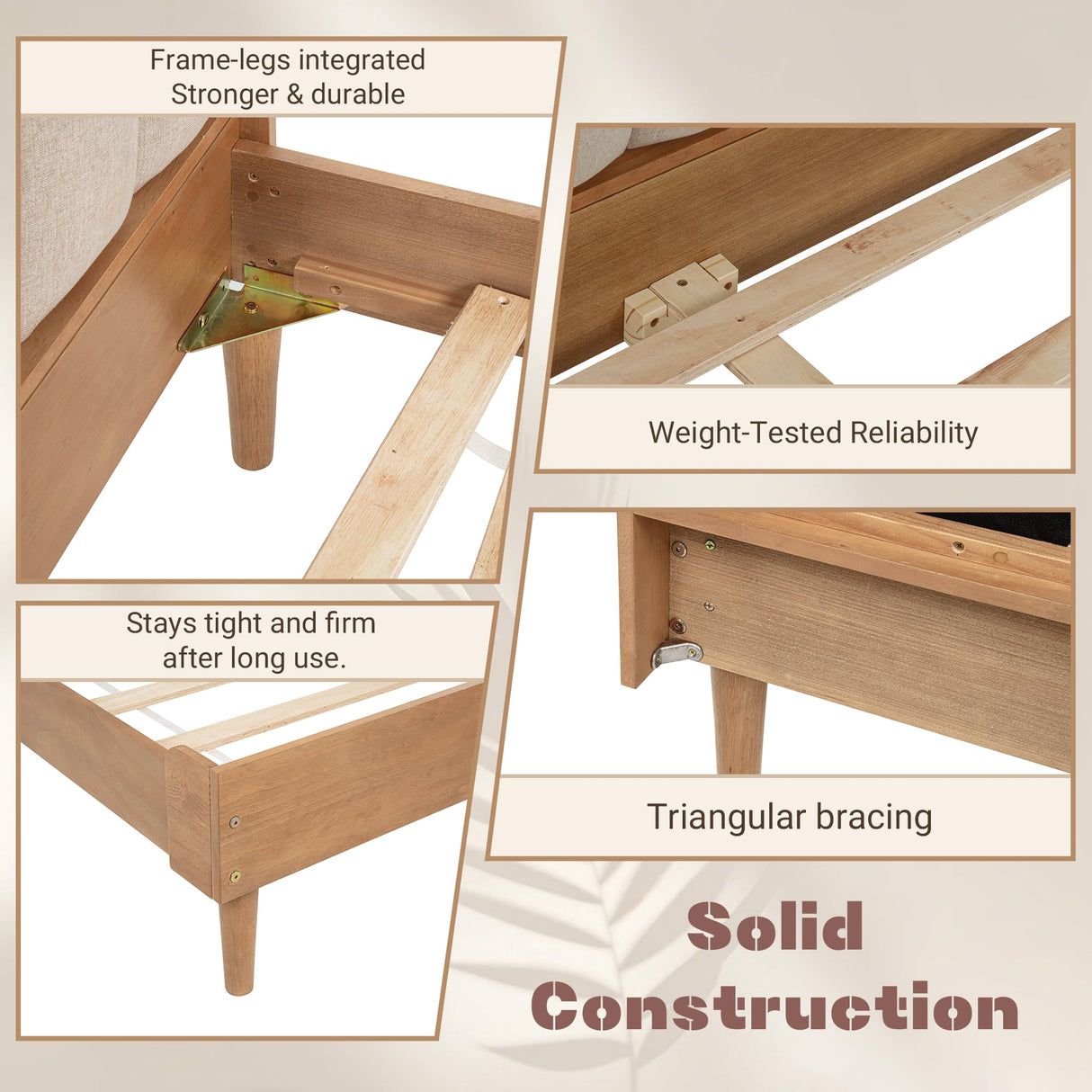 Frame-legs integrated
Stronger & durable

Weight-Tested Reliability

Stays tight and firm
after long use.

Triangular bracing

Solid
Construction