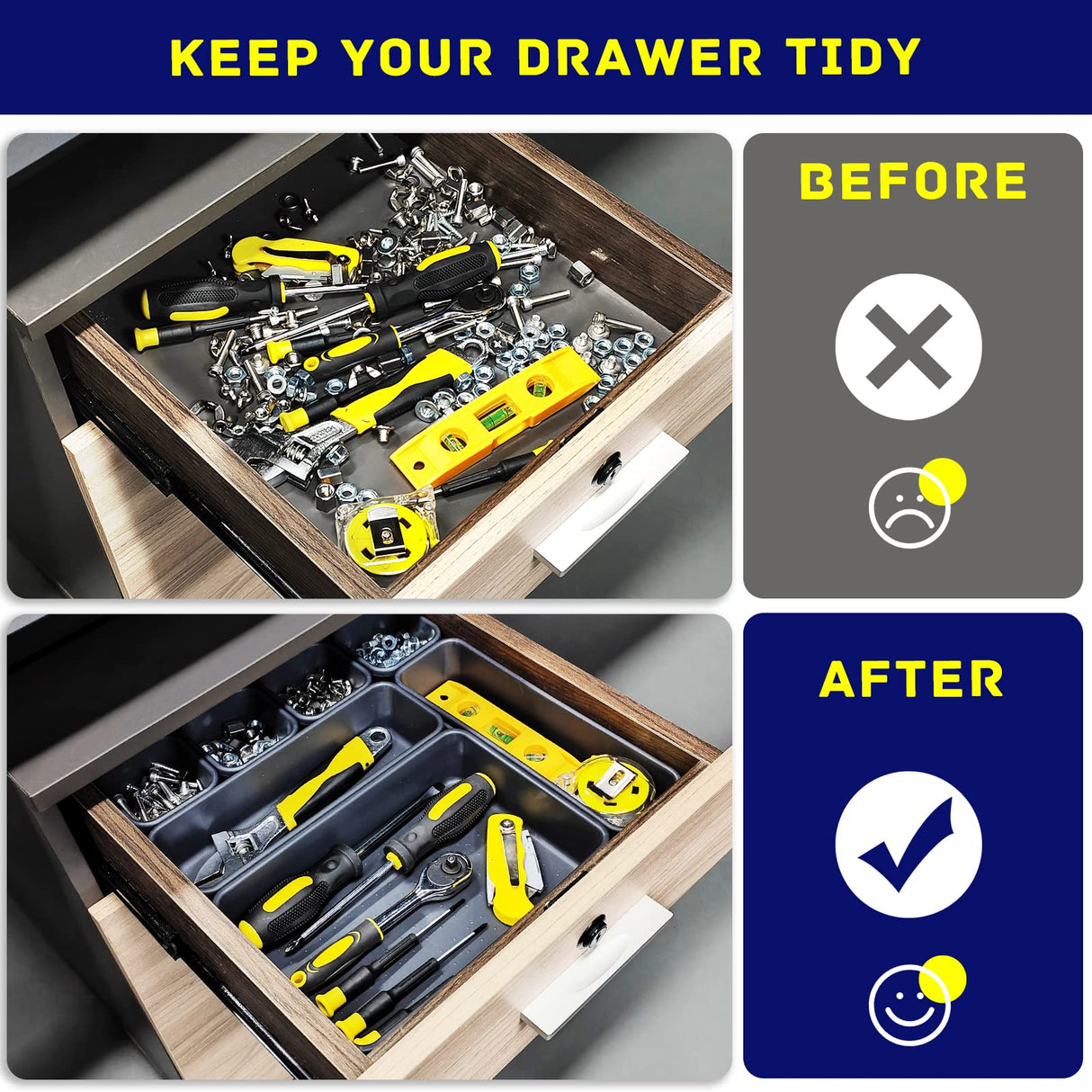 KEEP YOUR DRAWER TIDY

BEFORE

AFTER