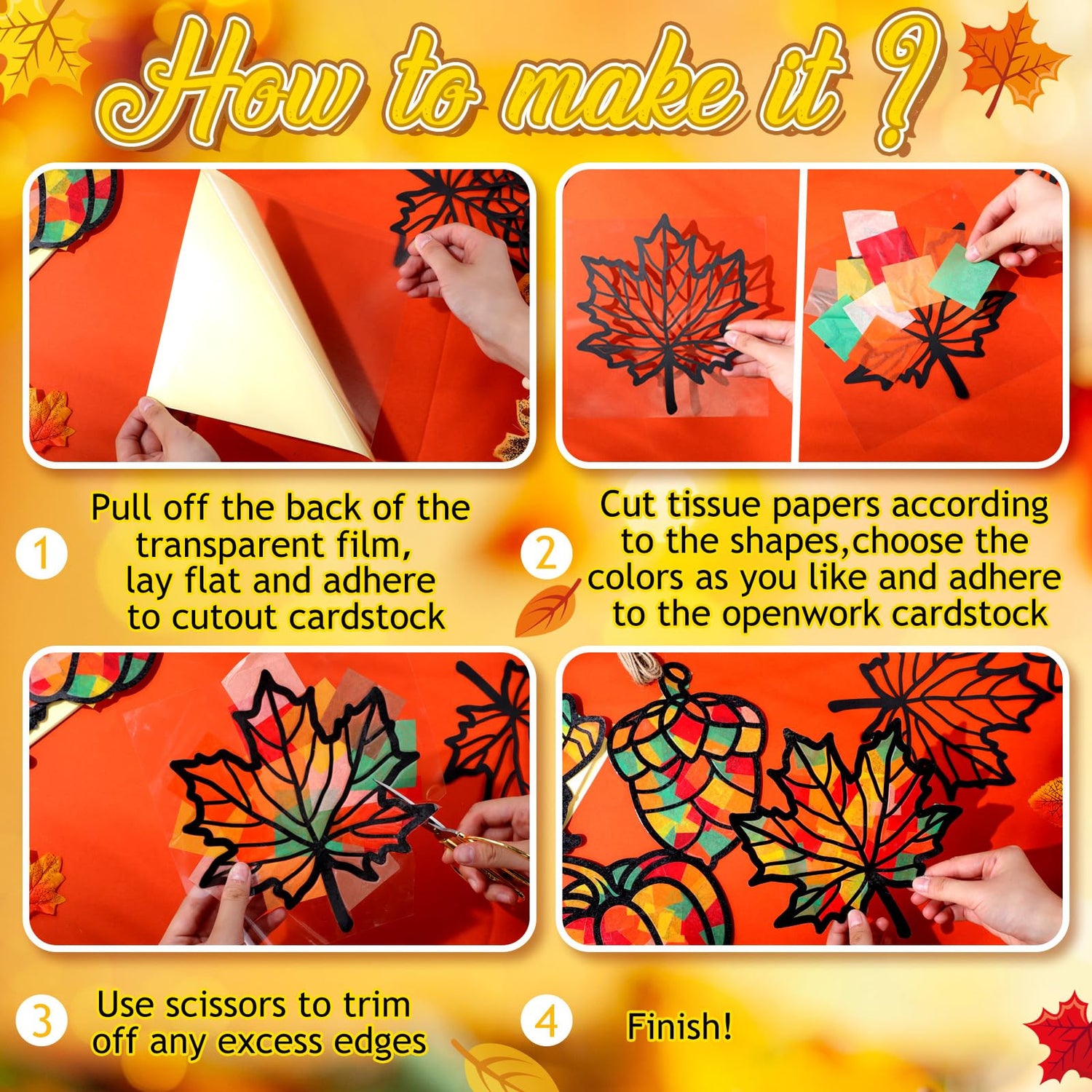 How to make it ?

1 Pull off the back of the transparent film, lay flat and adhere to cutout cardstock

2 Cut tissue papers according to the shapes,choose the colors as you like and adhere to the openwork cardstock

3 Use scissors to trim off any excess edges

4 Finish!