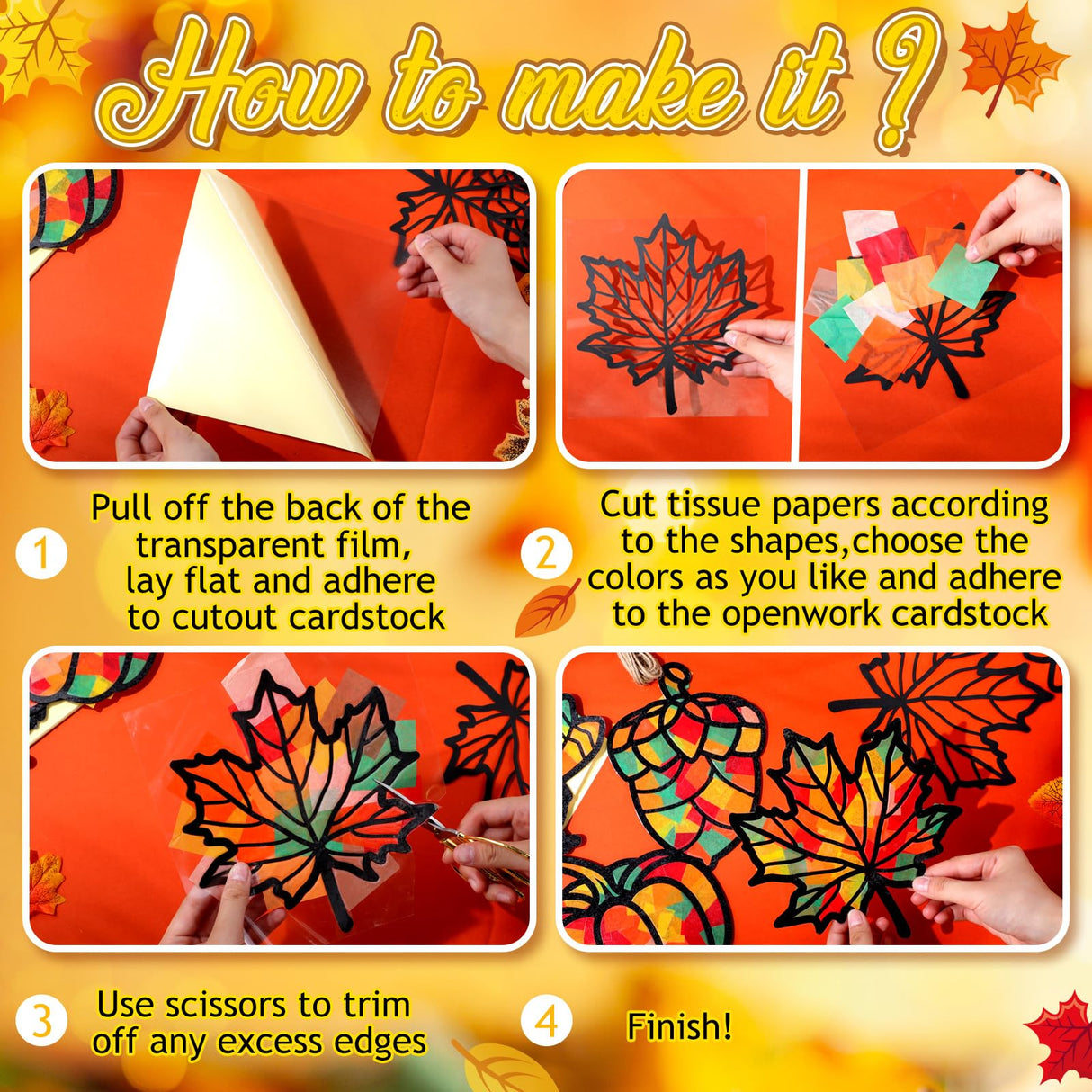 How to make it ?

1 Pull off the back of the transparent film, lay flat and adhere to cutout cardstock

2 Cut tissue papers according to the shapes,choose the colors as you like and adhere to the openwork cardstock

3 Use scissors to trim off any excess edges

4 Finish!