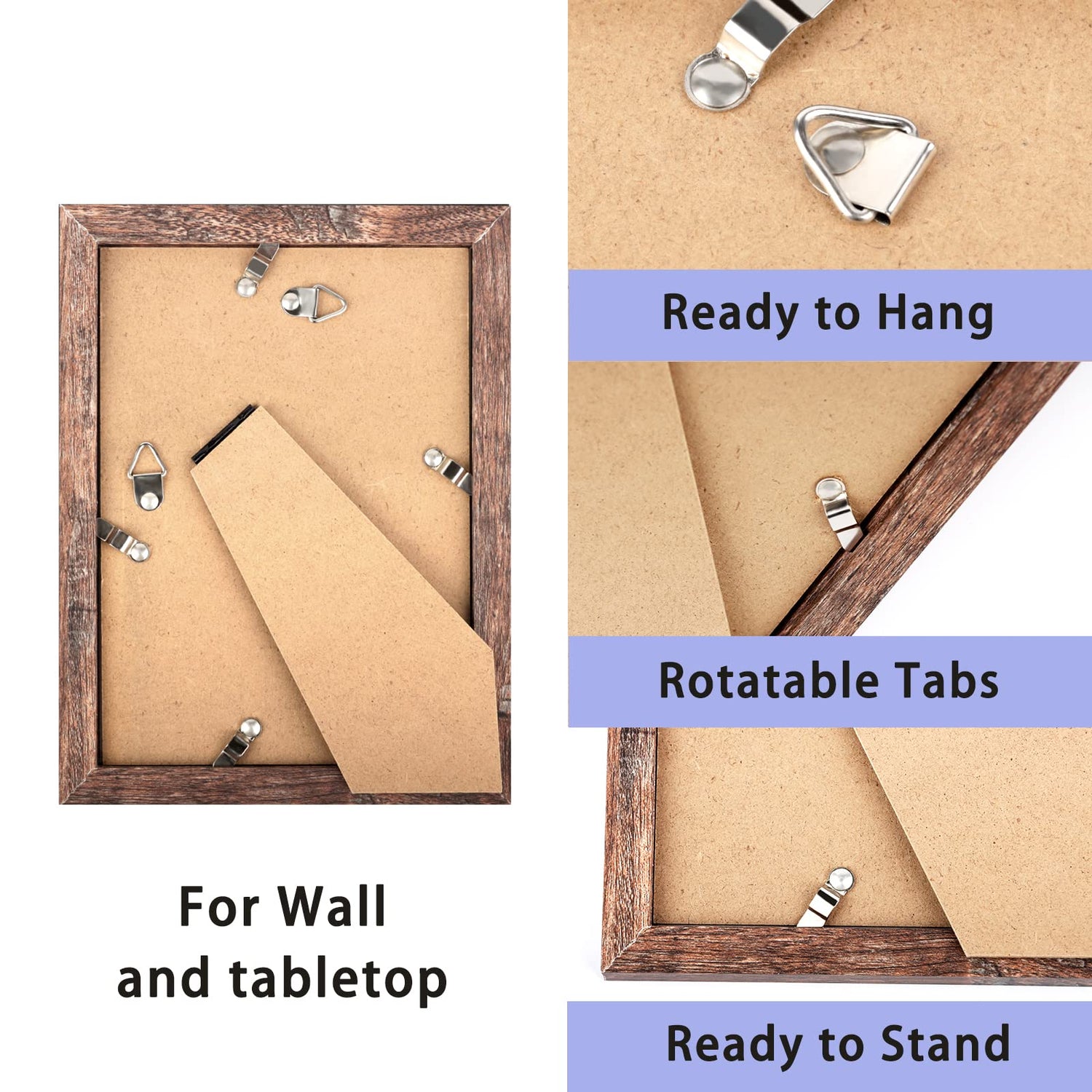 For Wall and tabletop

Ready to Hang

Rotatable Tabs

Ready to Stand