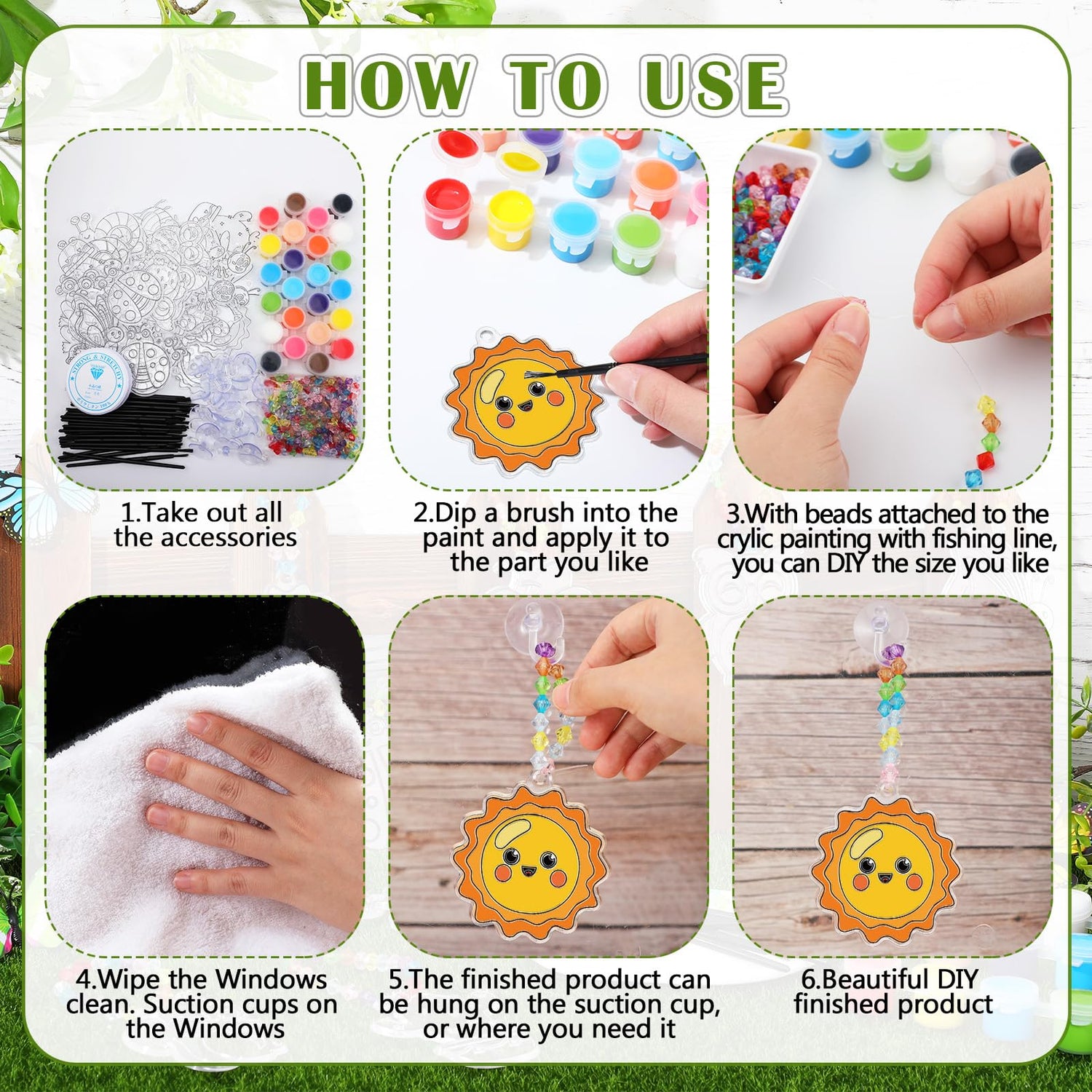 HOW TO USE

STRONG & STRETCHY

1.Take out all the accessories

2.Dip a brush into the paint and apply it to the part you like

3.With beads attached to the crylic painting with fishing line, you can DIY the size you like

4.Wipe the Windows clean. Suction cups on the Windows

5.The finished product can be hung on the suction cup, or where you need it

6.Beautiful DIY finished product