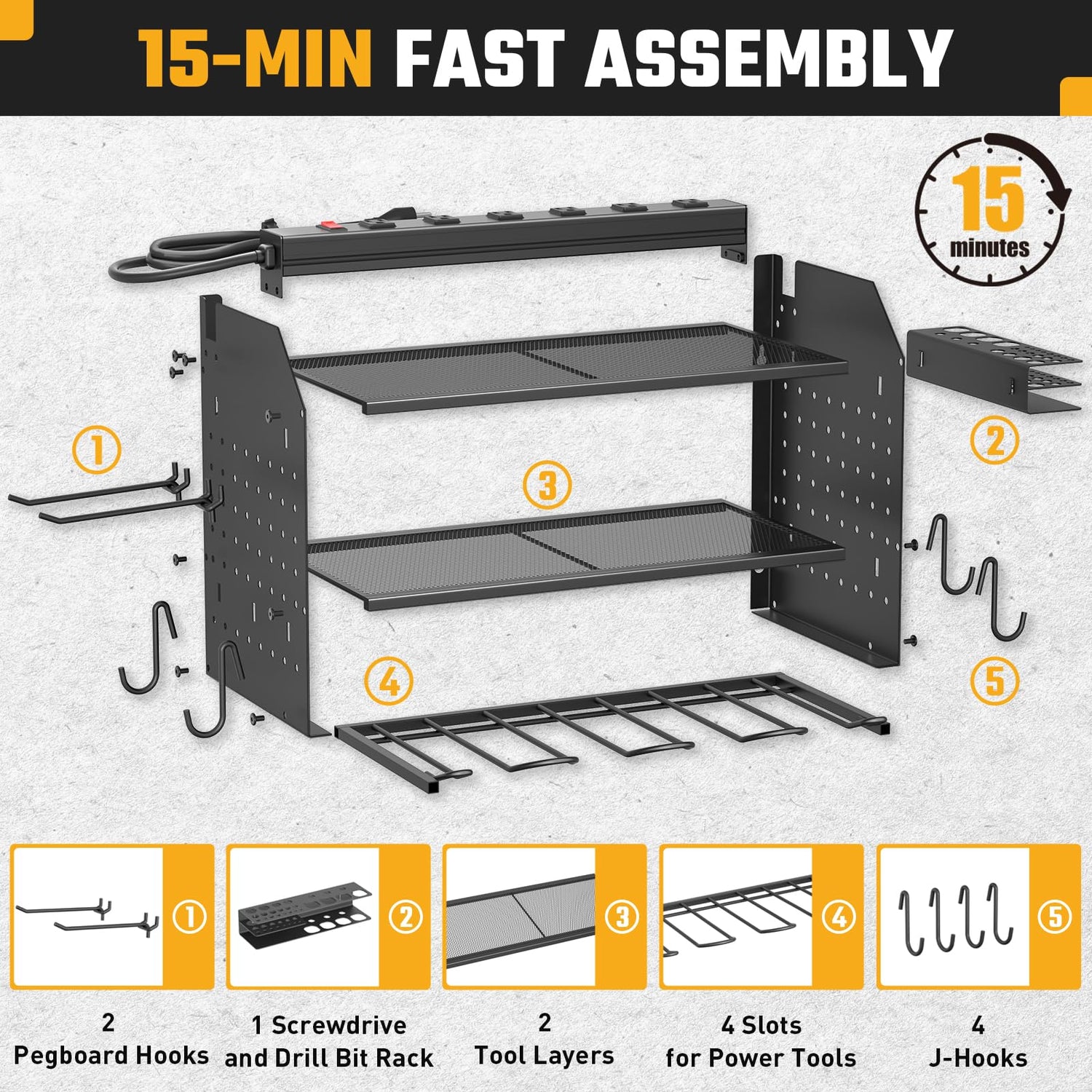 15-MIN FAST ASSEMBLY

15
minutes

①

②

③

④

⑤

①

②

③

④

⑤

2
Pegboard Hooks

1 Screwdrive
and Drill Bit Rack

2
Tool Layers

4 Slots
for Power Tools

4
J-Hooks