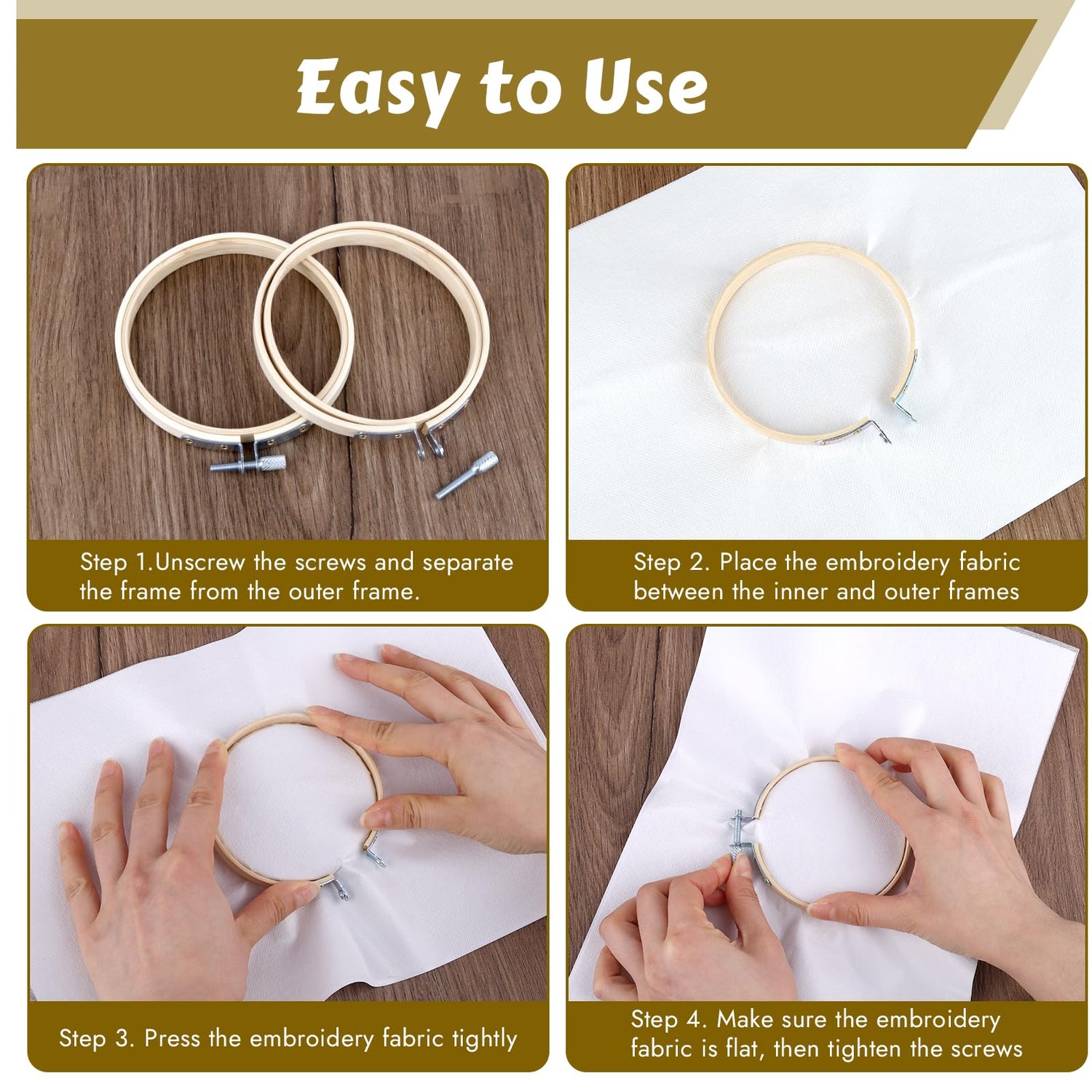 Easy to Use

Step 1.Unscrew the screws and separate the frame from the outer frame.

Step 2. Place the embroidery fabric between the inner and outer frames

Step 3. Press the embroidery fabric tightly

Step 4. Make sure the embroidery fabric is flat, then tighten the screws