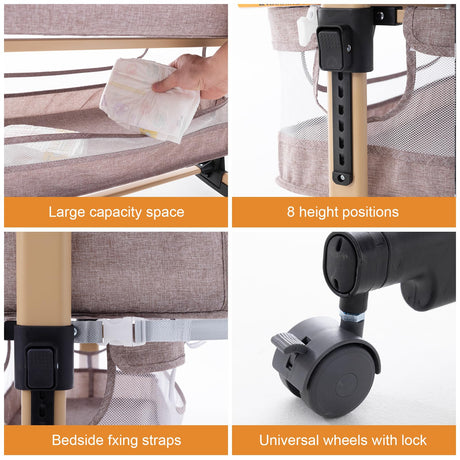 Large capacity space

8 height positions

Bedside fxing straps

Universal wheels with lock