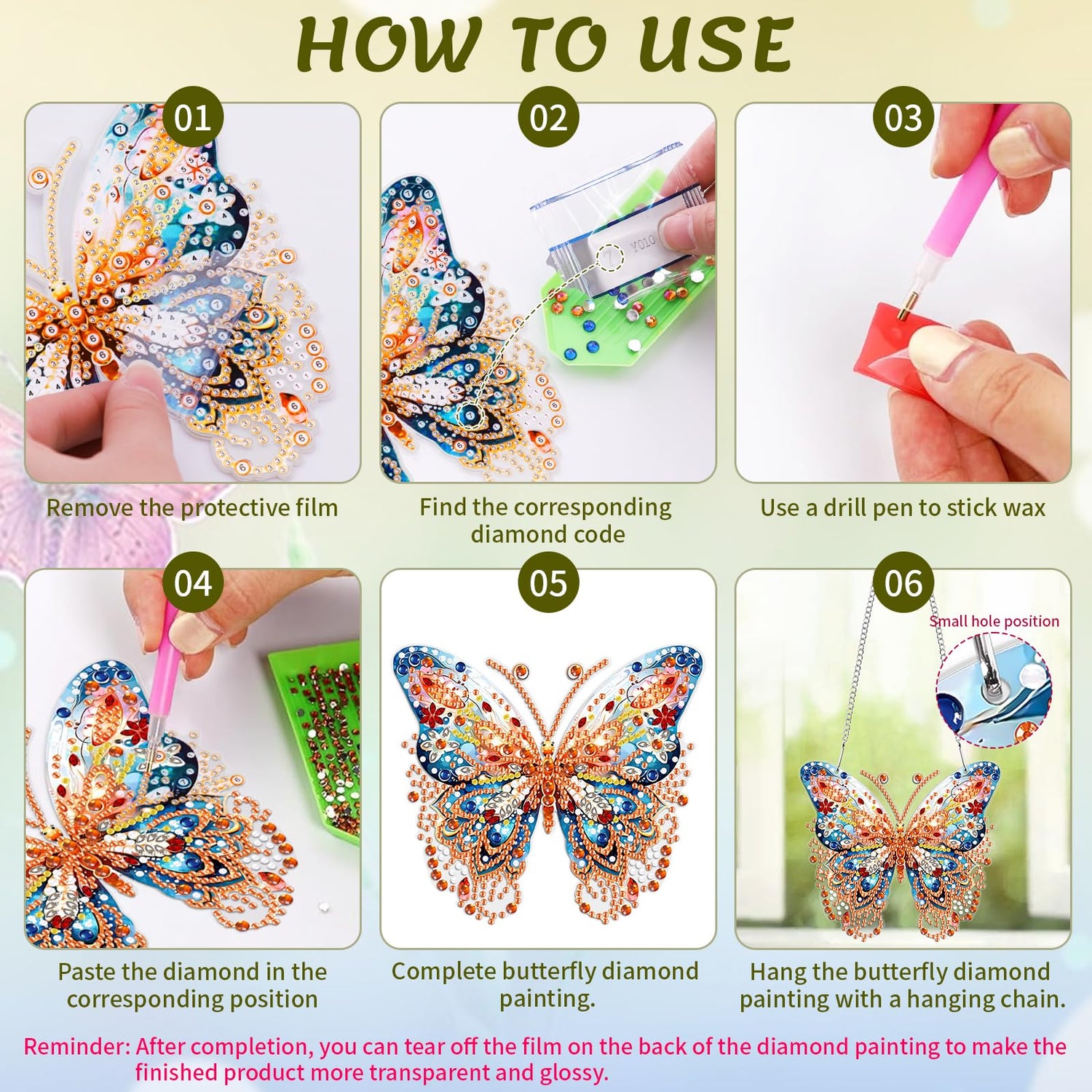 HOW TO USE

01

Remove the protective film

02

7 Y010

Find the corresponding diamond code

03

Use a drill pen to stick wax

04

Paste the diamond in the corresponding position

05

Complete butterfly diamond painting.

06

Small hole position

Hang the butterfly diamond painting with a hanging chain.

Reminder: After completion, you can tear off the film on the back of the diamond painting to make the finished product more transparent and glossy.