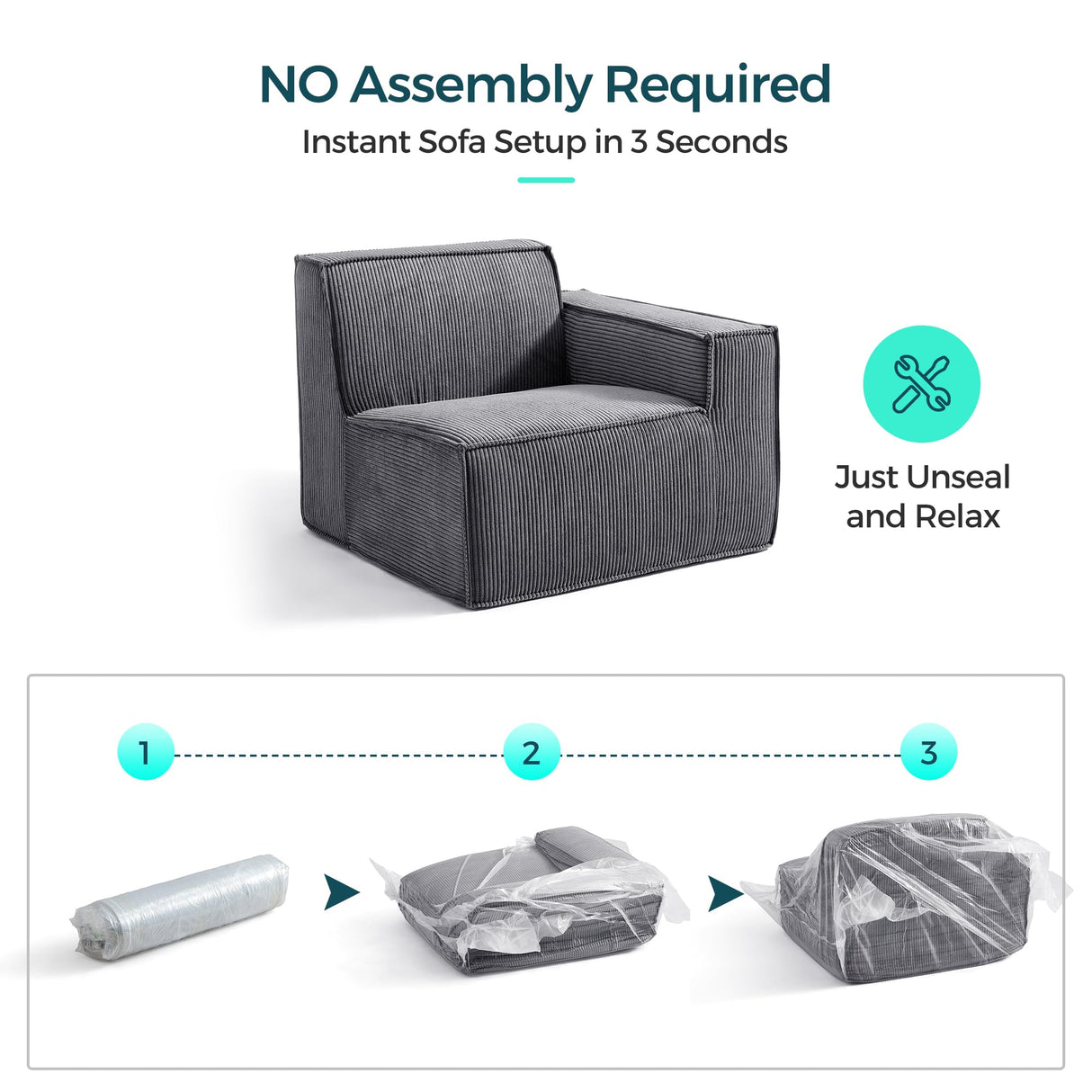 NO Assembly Required

Instant Sofa Setup in 3 Seconds

Just Unseal and Relax

1

2

3