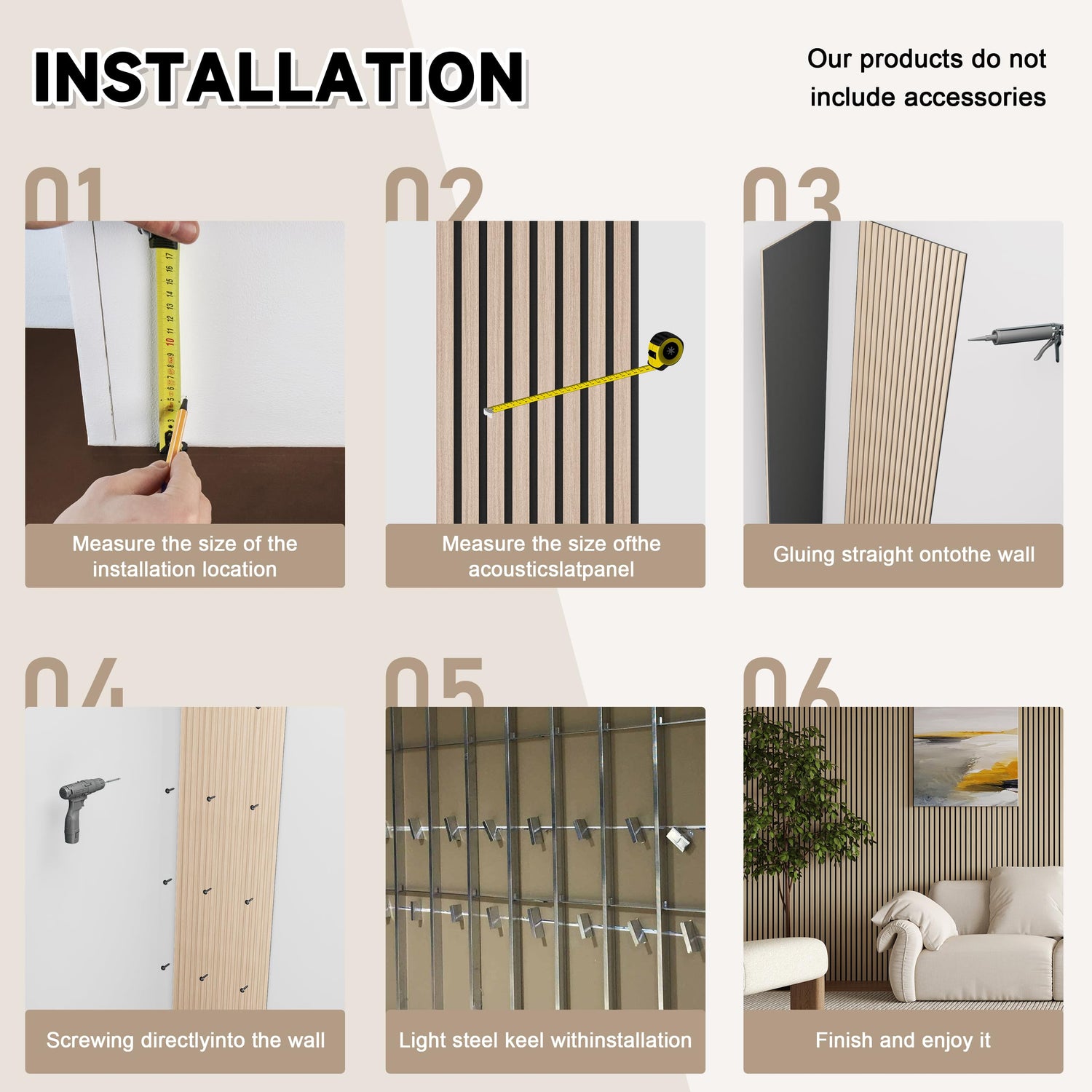 INSTALLATION

Our products do not include accessories

01

Measure the size of the installation location

02

Measure the size ofthe acousticslatpanel

03

Gluing straight ontothe wall

04

Screwing directlyinto the wall

05

Light steel keel withinstallation

06

Finish and enjoy it