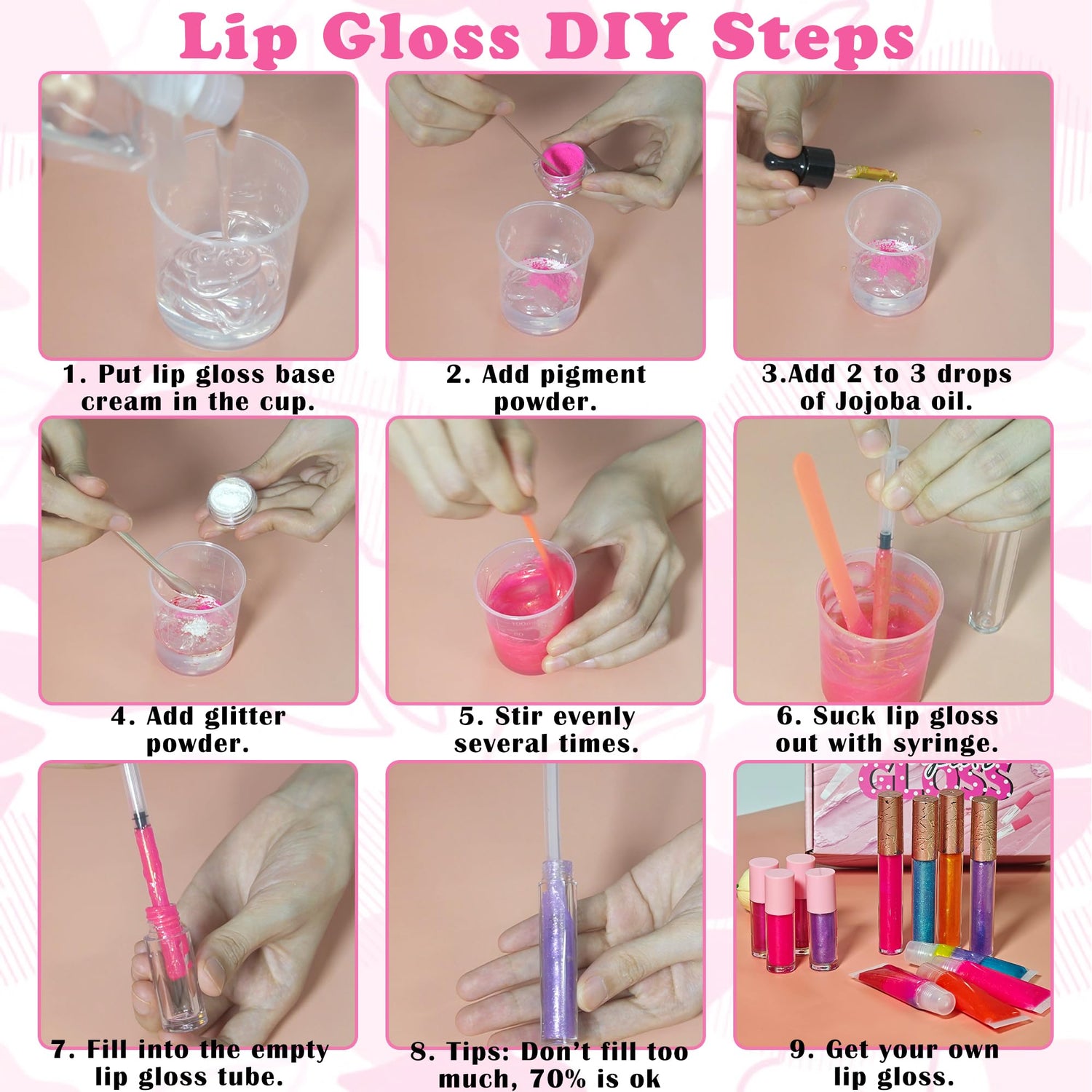 Lip Gloss DIY Steps

1. Put lip gloss base cream in the cup.

2. Add pigment powder.

3.Add 2 to 3 drops of Jojoba oil.

4. Add glitter powder.

5. Stir evenly several times.

6. Suck lip gloss out with syringe.

7. Fill into the empty lip gloss tube.

8. Tips: Don't fill too much, 70% is ok

GLOSS

9. Get your own lip gloss.