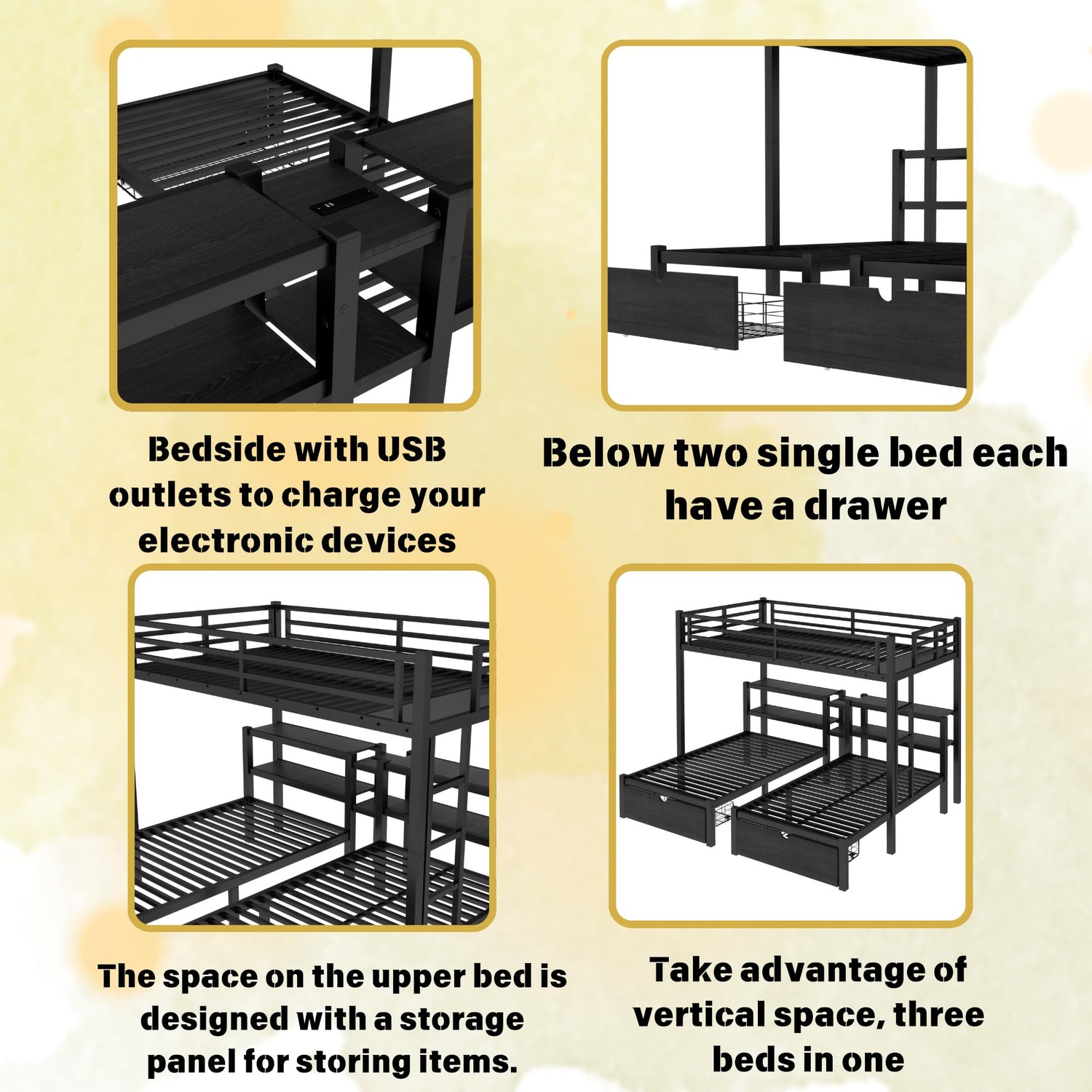 Bedside with USB outlets to charge your electronic devices

Below two single bed each have a drawer

The space on the upper bed is designed with a storage panel for storing items.

Take advantage of vertical space, three beds in one