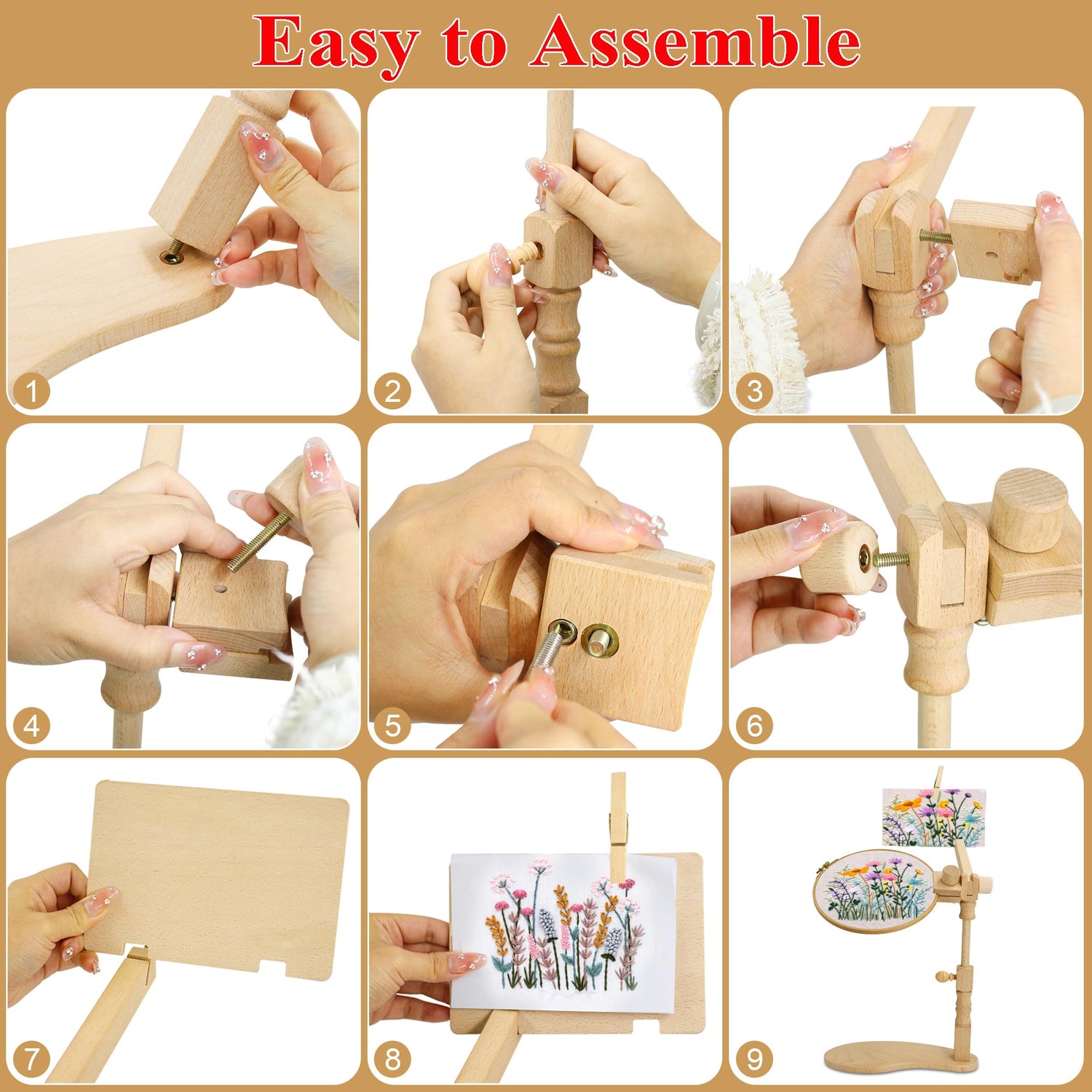 Easy to Assemble

1

2

3

4

5

6

7

8

9