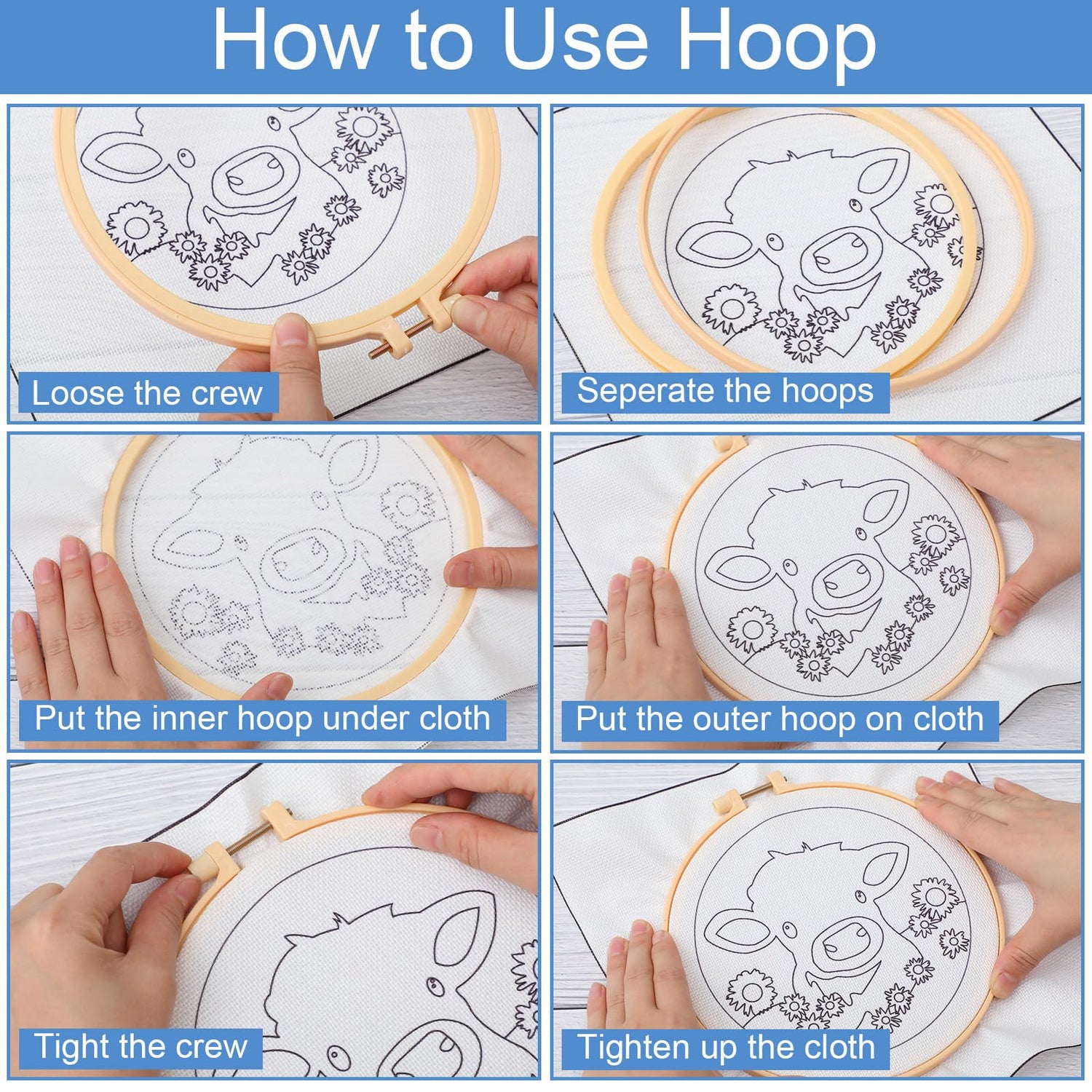 How to Use Hoop

Loose the crew

Seperate the hoops

Put the inner hoop under cloth

Put the outer hoop on cloth

Tight the crew

Tighten up the cloth