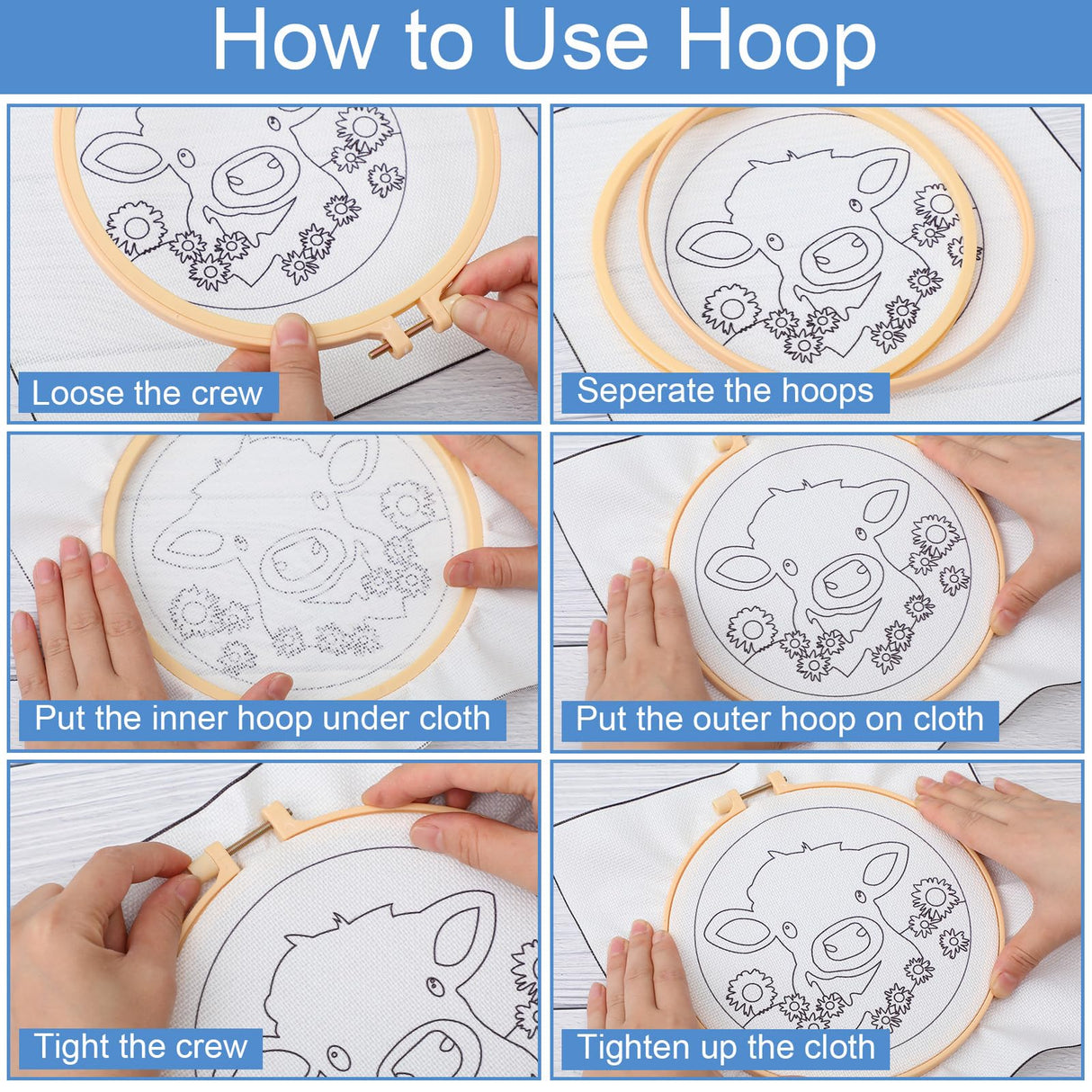 How to Use Hoop

Loose the crew

Seperate the hoops

Put the inner hoop under cloth

Put the outer hoop on cloth

Tight the crew

Tighten up the cloth