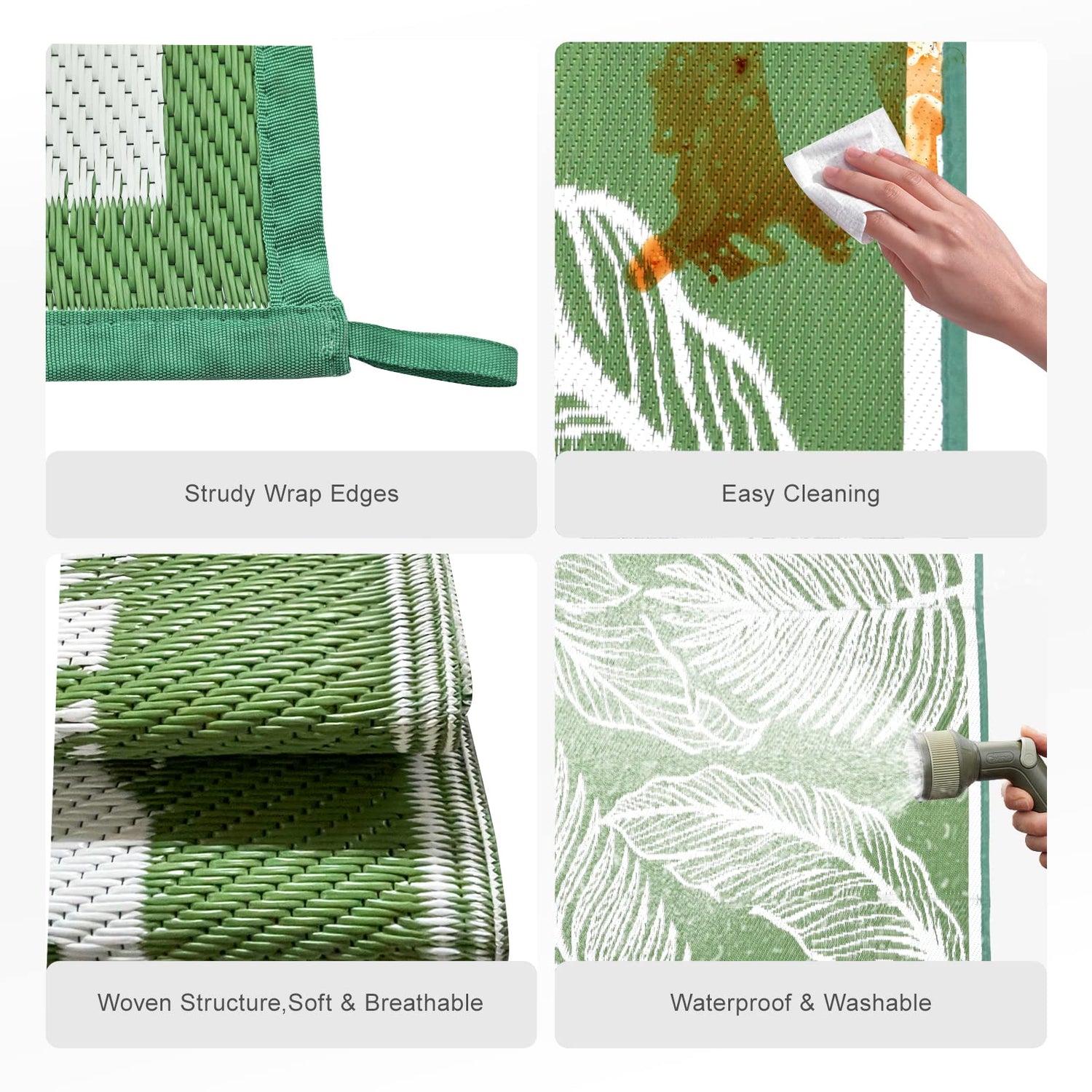 Strudy Wrap Edges

Easy Cleaning

Woven Structure,Soft & Breathable

Waterproof & Washable