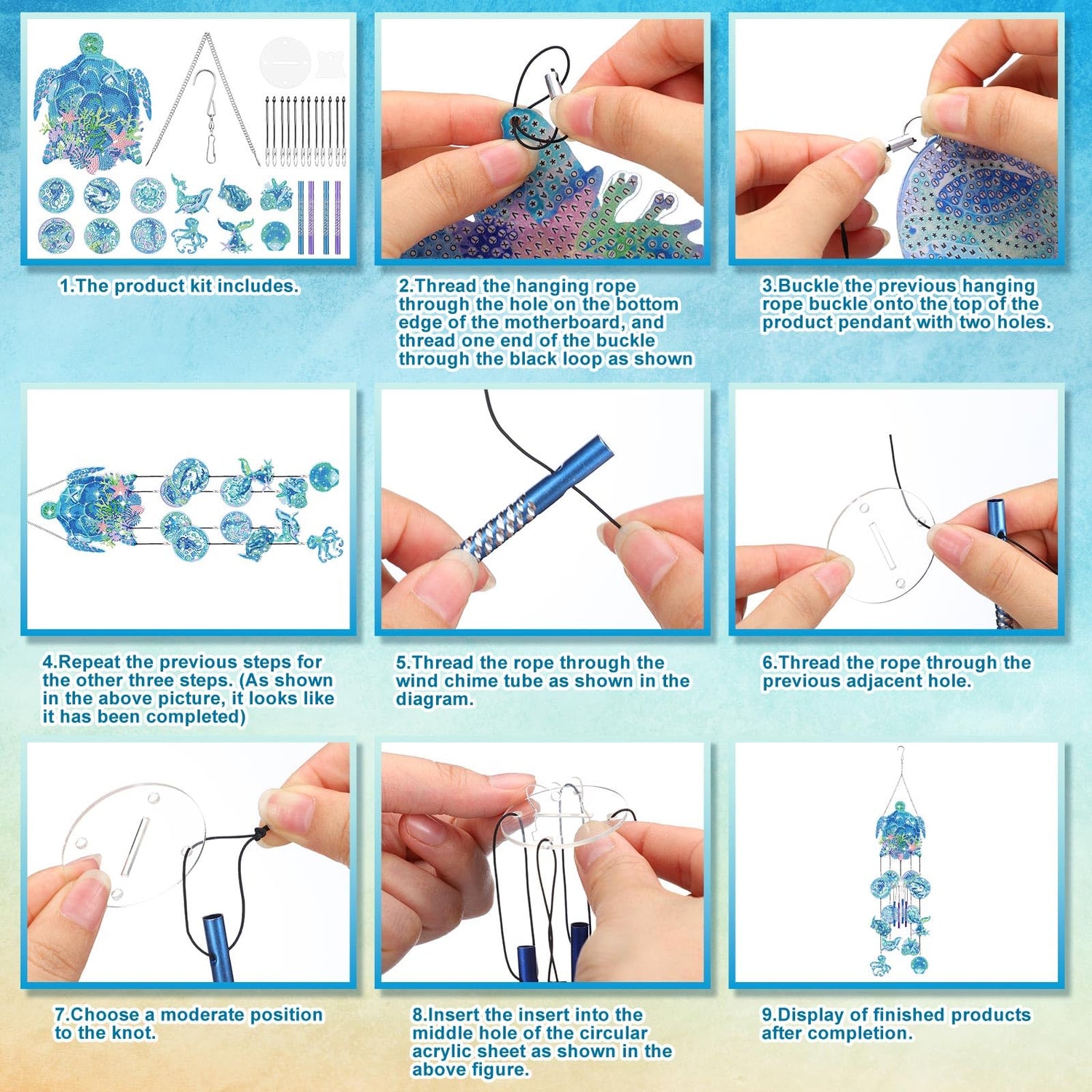 1.The product kit includes.

2.Thread the hanging rope through the hole on the bottom edge of the motherboard, and thread one end of the buckle through the black loop as shown

3.Buckle the previous hanging rope buckle onto the top of the product pendant with two holes.

4.Repeat the previous steps for the other three steps. (As shown in the above picture, it looks like it has been completed)

5.Thread the rope through the wind chime tube as shown in the diagram.

6.Thread the rope through the previous adjacent hole.

7.Choose a moderate position to the knot.

8.Insert the insert into the middle hole of the circular acrylic sheet as shown in the above figure.

9.Display of finished products after completion.