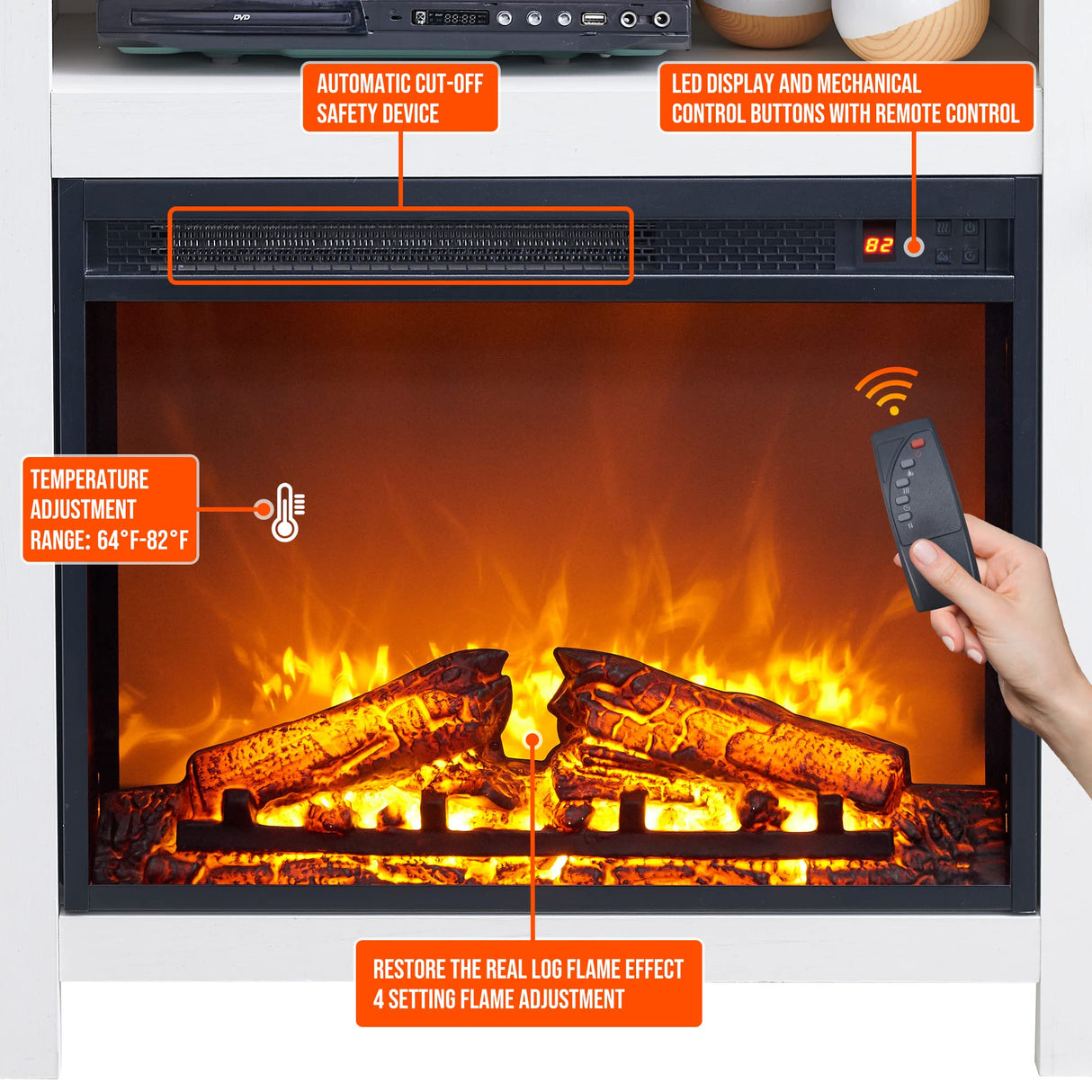 DVD

88:88

AUTOMATIC CUT-OFF SAFETY DEVICE

LED DISPLAY AND MECHANICAL CONTROL BUTTONS WITH REMOTE CONTROL

82

TEMPERATURE ADJUSTMENT RANGE: 64°F-82°F

RESTORE THE REAL LOG FLAME EFFECT
4 SETTING FLAME ADJUSTMENT