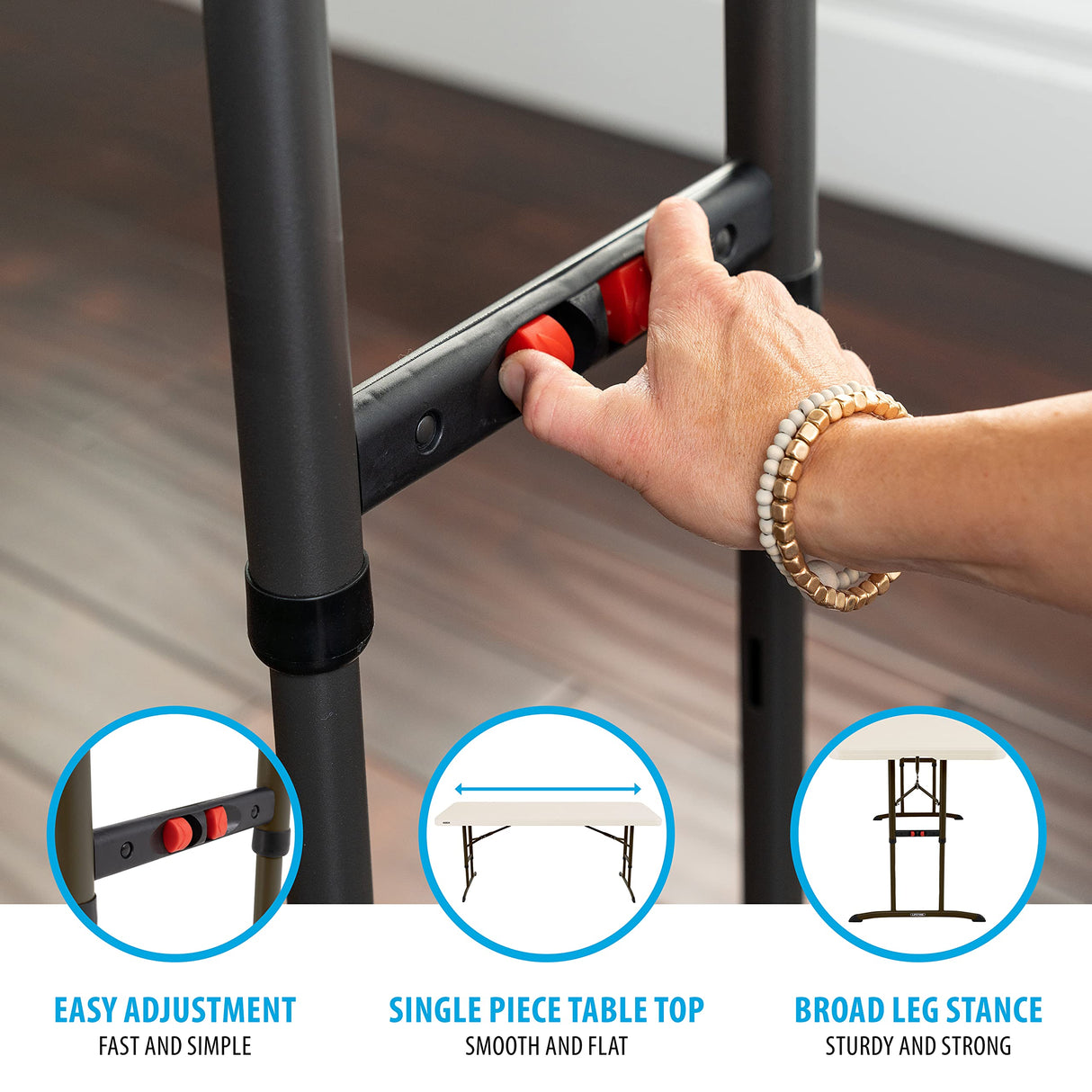 EASY ADJUSTMENT
FAST AND SIMPLE

SINGLE PIECE TABLE TOP
SMOOTH AND FLAT

BROAD LEG STANCE
STURDY AND STRONG