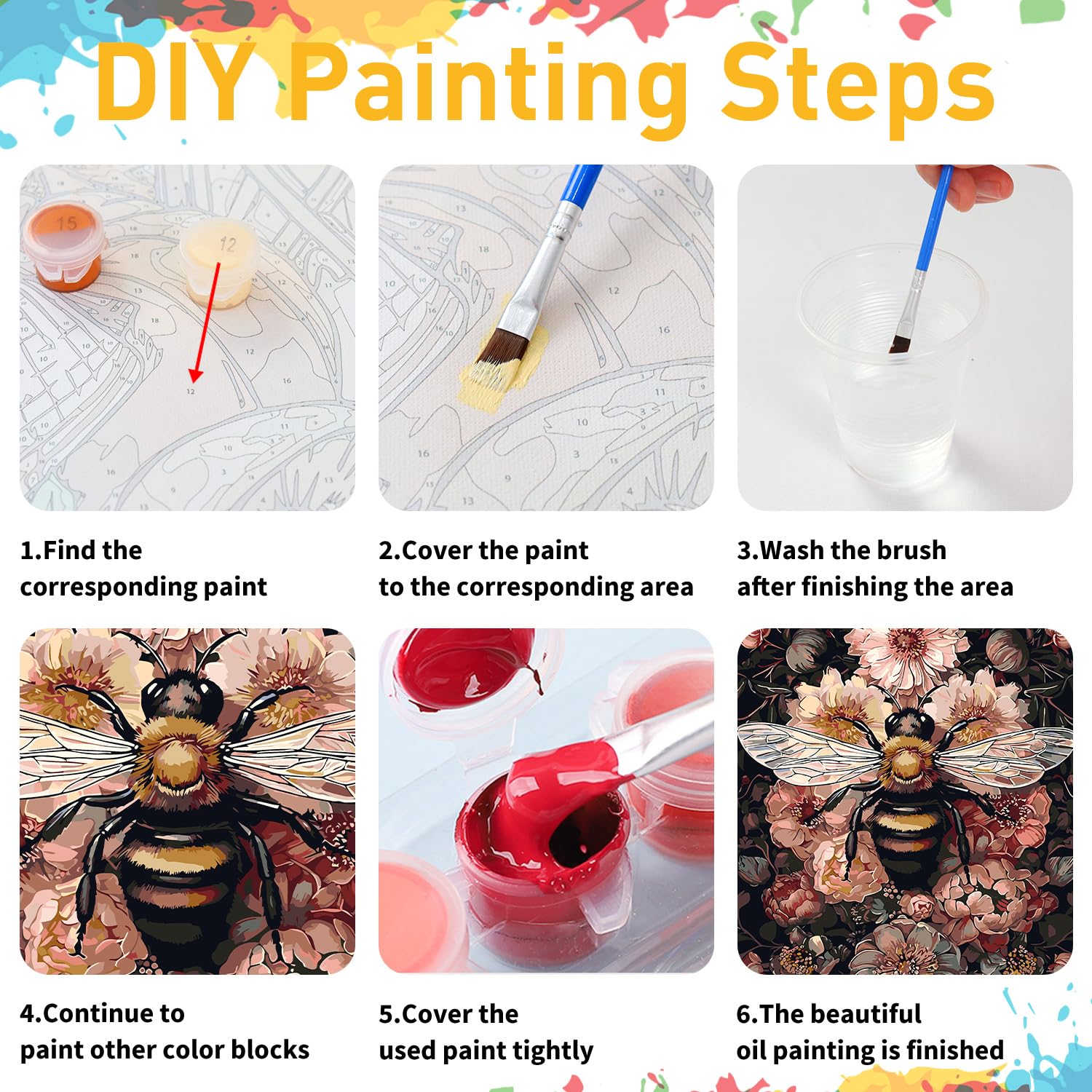 DIY Painting Steps

15 12

12

1.Find the corresponding paint

2.Cover the paint to the corresponding area

3.Wash the brush after finishing the area

4.Continue to paint other color blocks

5.Cover the used paint tightly

6.The beautiful oil painting is finished