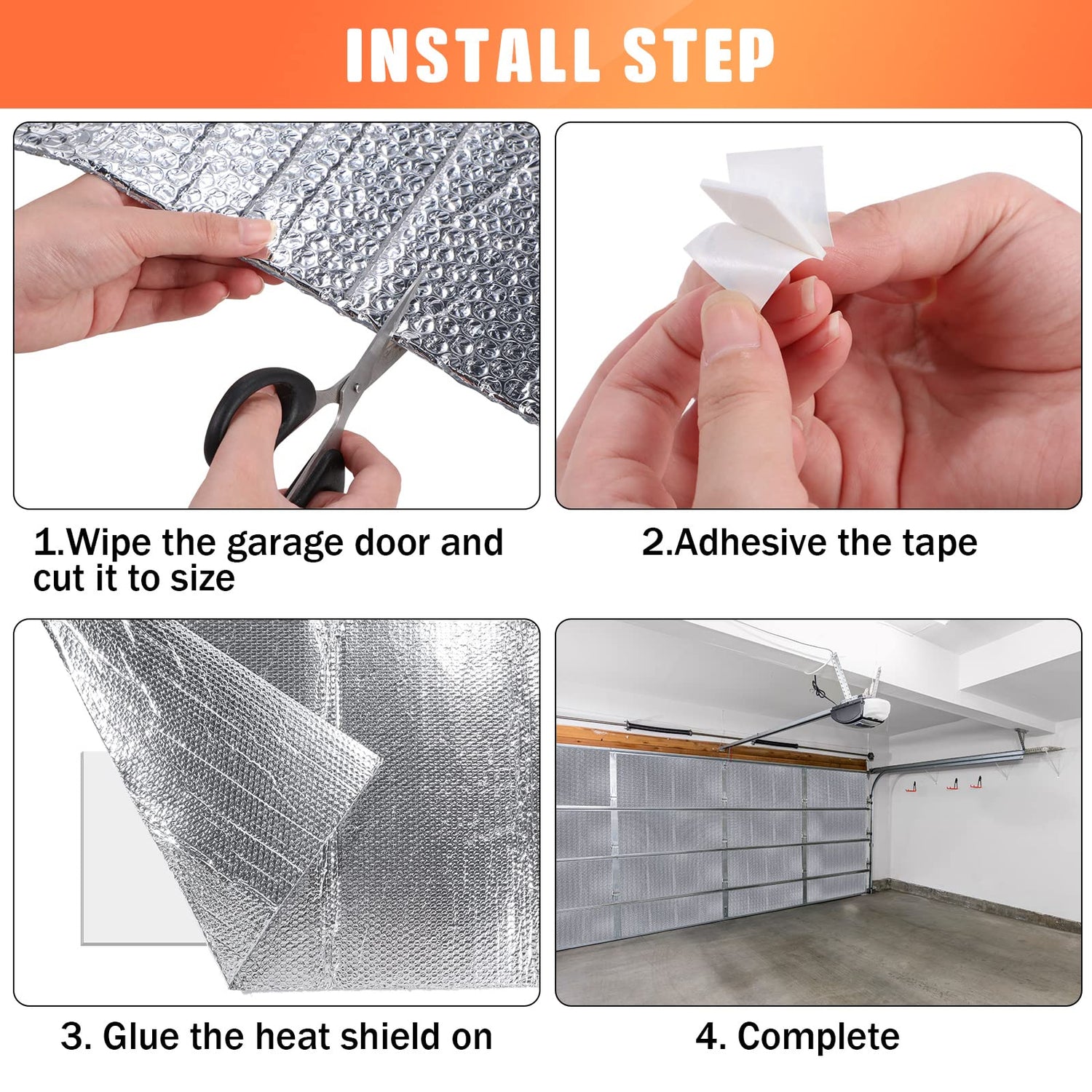 INSTALL STEP

1.Wipe the garage door and cut it to size

2.Adhesive the tape

3. Glue the heat shield on

4. Complete