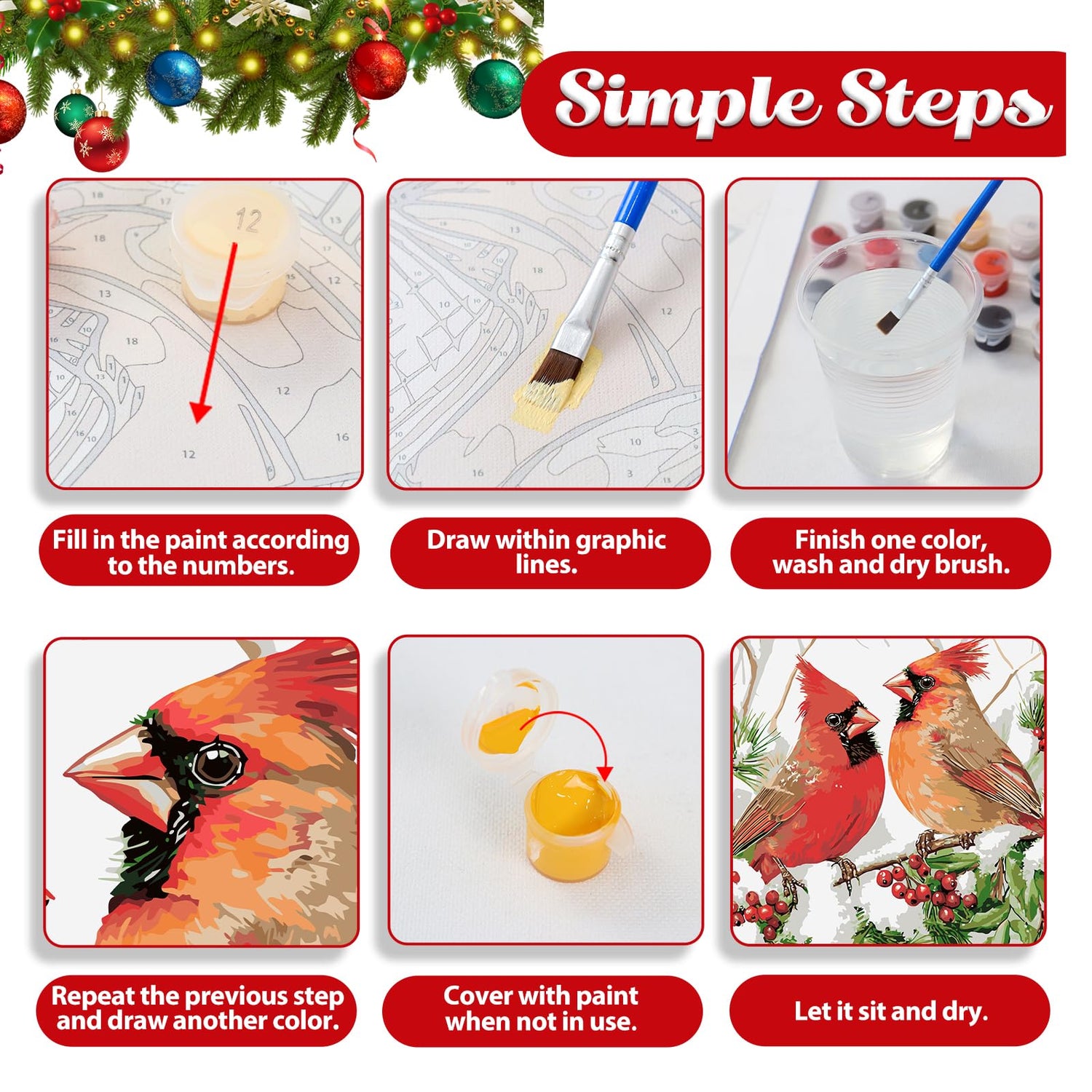 Simple Steps

12

Fill in the paint according to the numbers.

Draw within graphic lines.

Finish one color, wash and dry brush.

Repeat the previous step and draw another color.

Cover with paint when not in use.

Let it sit and dry.