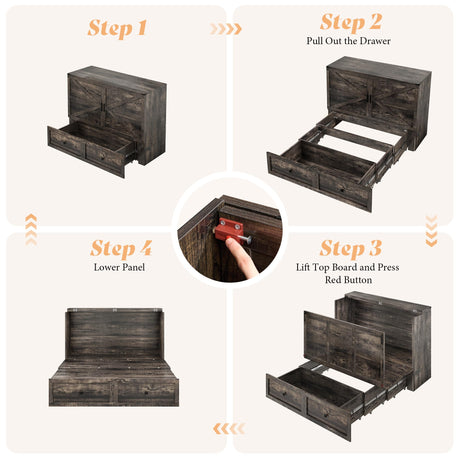 Step 1

Step 2
Pull Out the Drawer

Step 4
Lower Panel

Step 3
Lift Top Board and Press Red Button