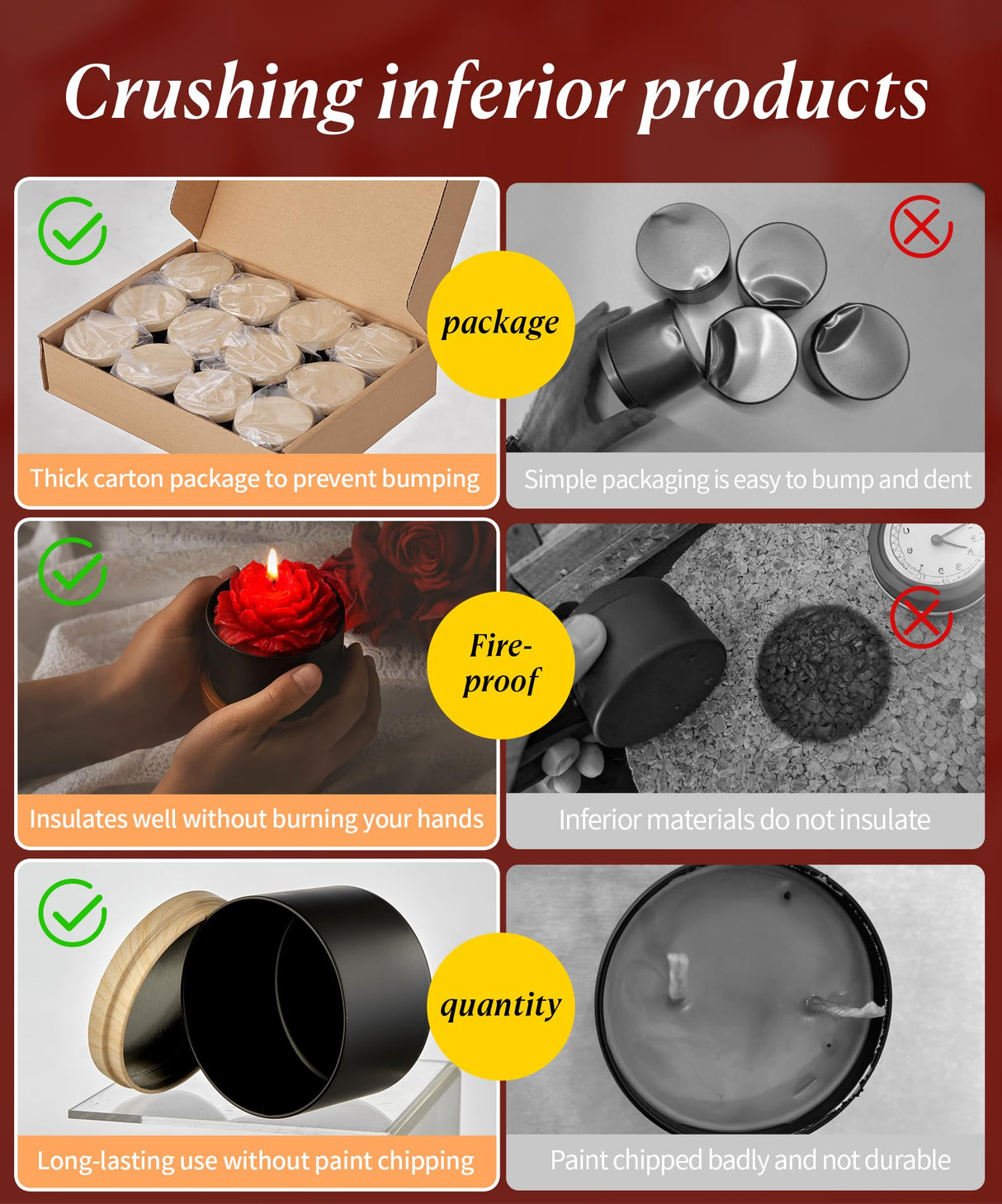 Crushing inferior products

package

Thick carton package to prevent bumping

Simple packaging is easy to bump and dent

Fire-proof

Insulates well without burning your hands

Inferior materials do not insulate

quantity

Long-lasting use without paint chipping

Paint chipped badly and not durable