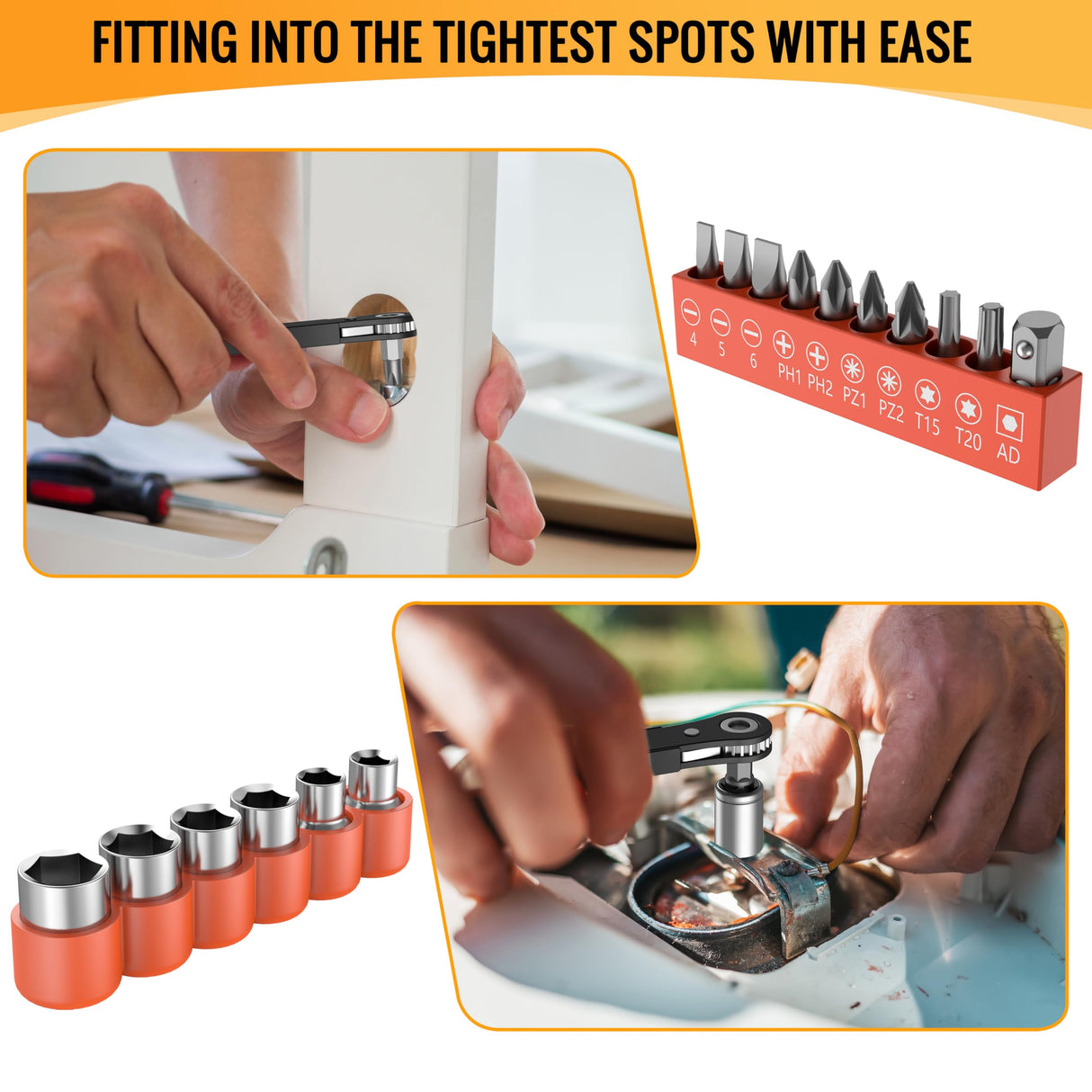 FITTING INTO THE TIGHTEST SPOTS WITH EASE

4 5 6 PH1 PH2 PZ1 PZ2 T15 T20 AD