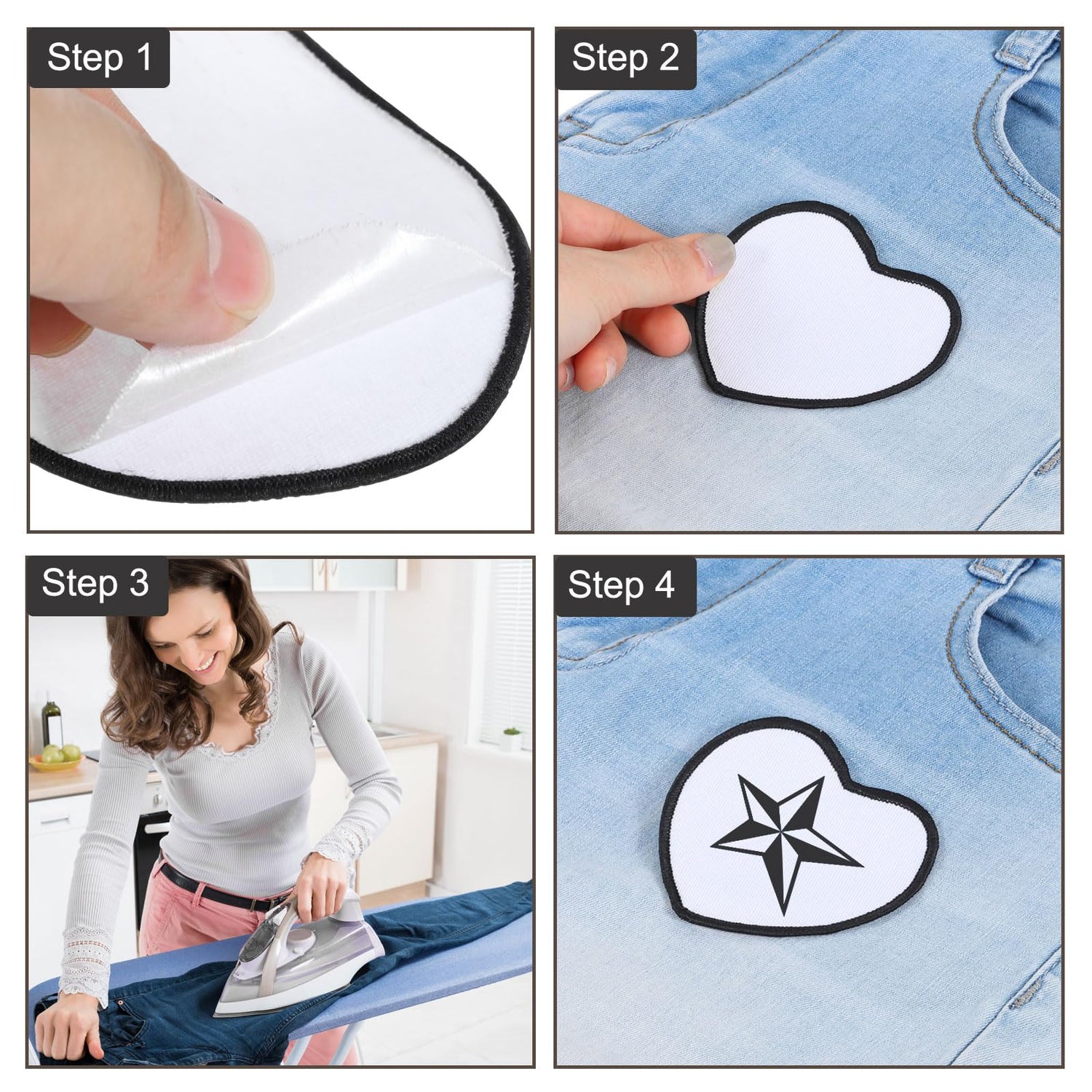 Step 1

Step 2

Step 3

Step 4