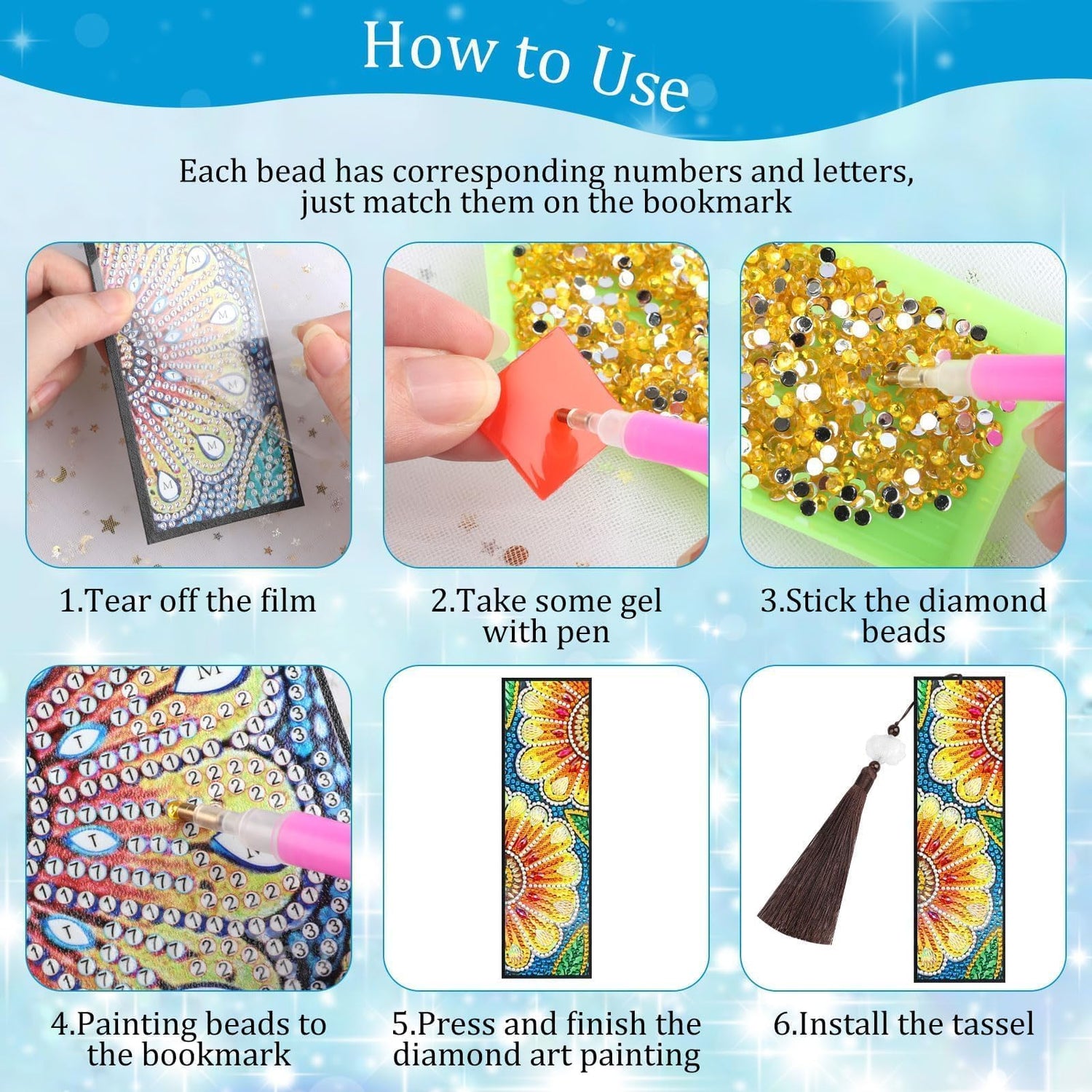 How to Use

Each bead has corresponding numbers and letters, just match them on the bookmark

1.Tear off the film

2.Take some gel with pen

3.Stick the diamond beads

4.Painting beads to the bookmark

5.Press and finish the diamond art painting

6.Install the tassel