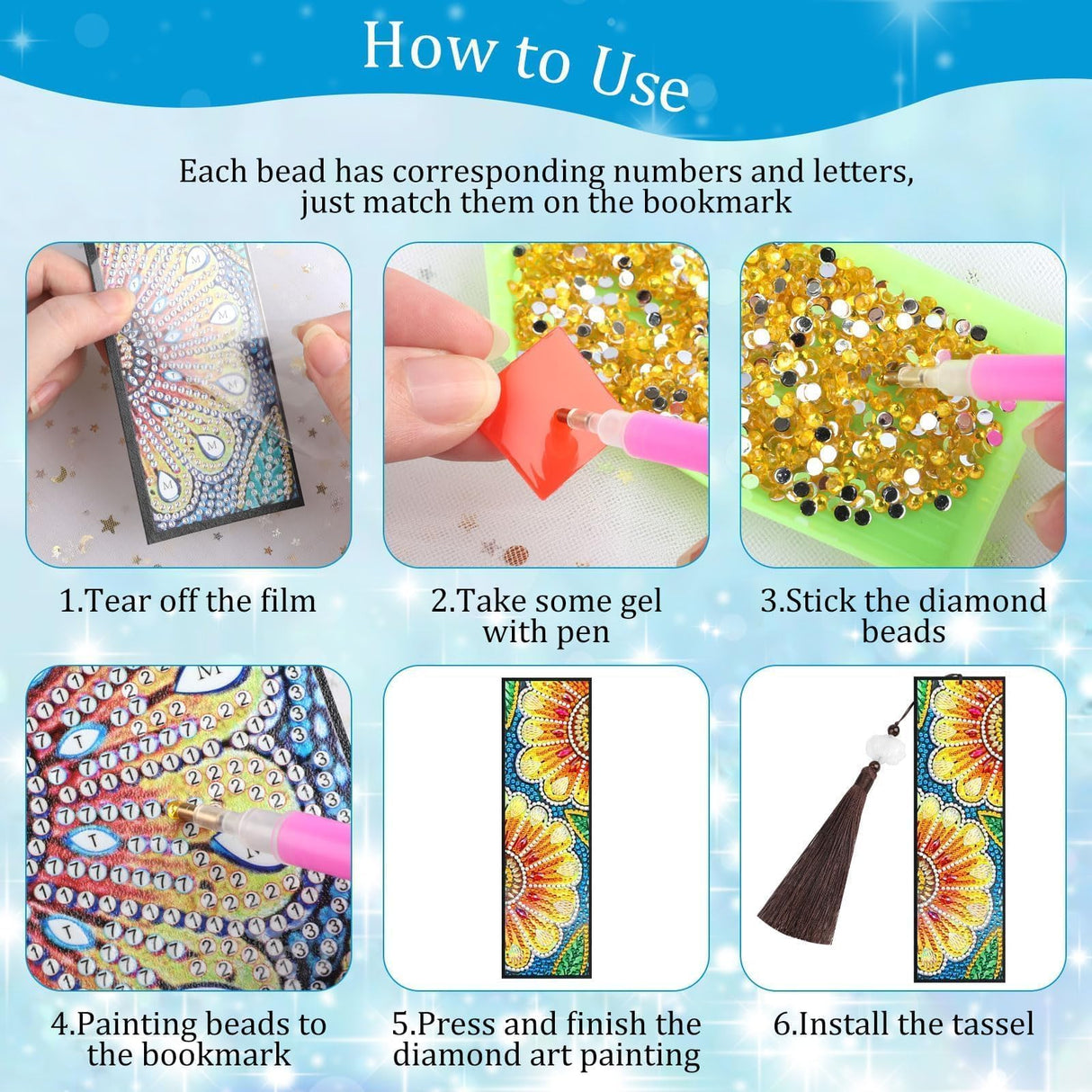 How to Use

Each bead has corresponding numbers and letters, just match them on the bookmark

1.Tear off the film

2.Take some gel with pen

3.Stick the diamond beads

4.Painting beads to the bookmark

5.Press and finish the diamond art painting

6.Install the tassel