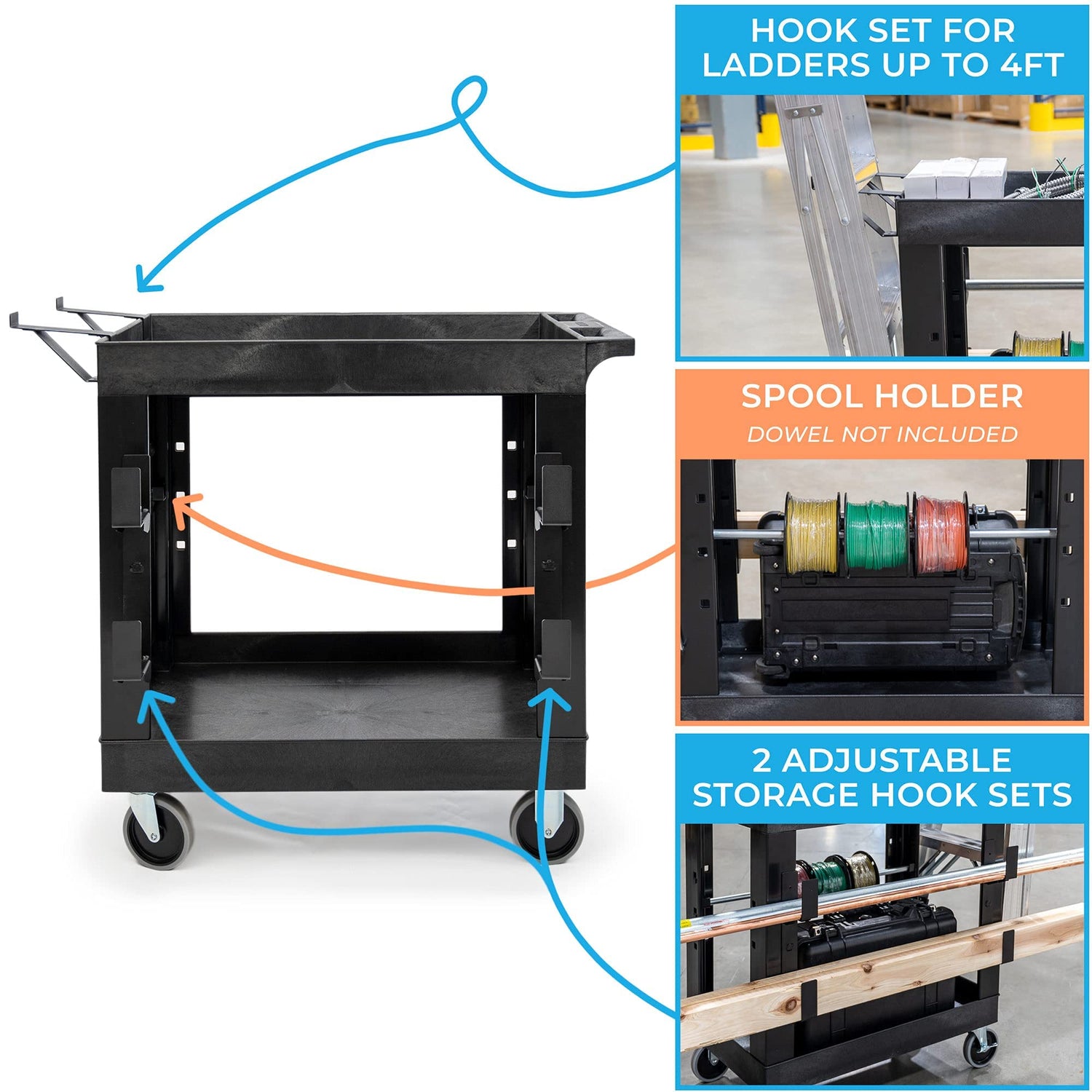 HOOK SET FOR LADDERS UP TO 4FT

SPOOL HOLDER
DOWEL NOT INCLUDED

2 ADJUSTABLE STORAGE HOOK SETS