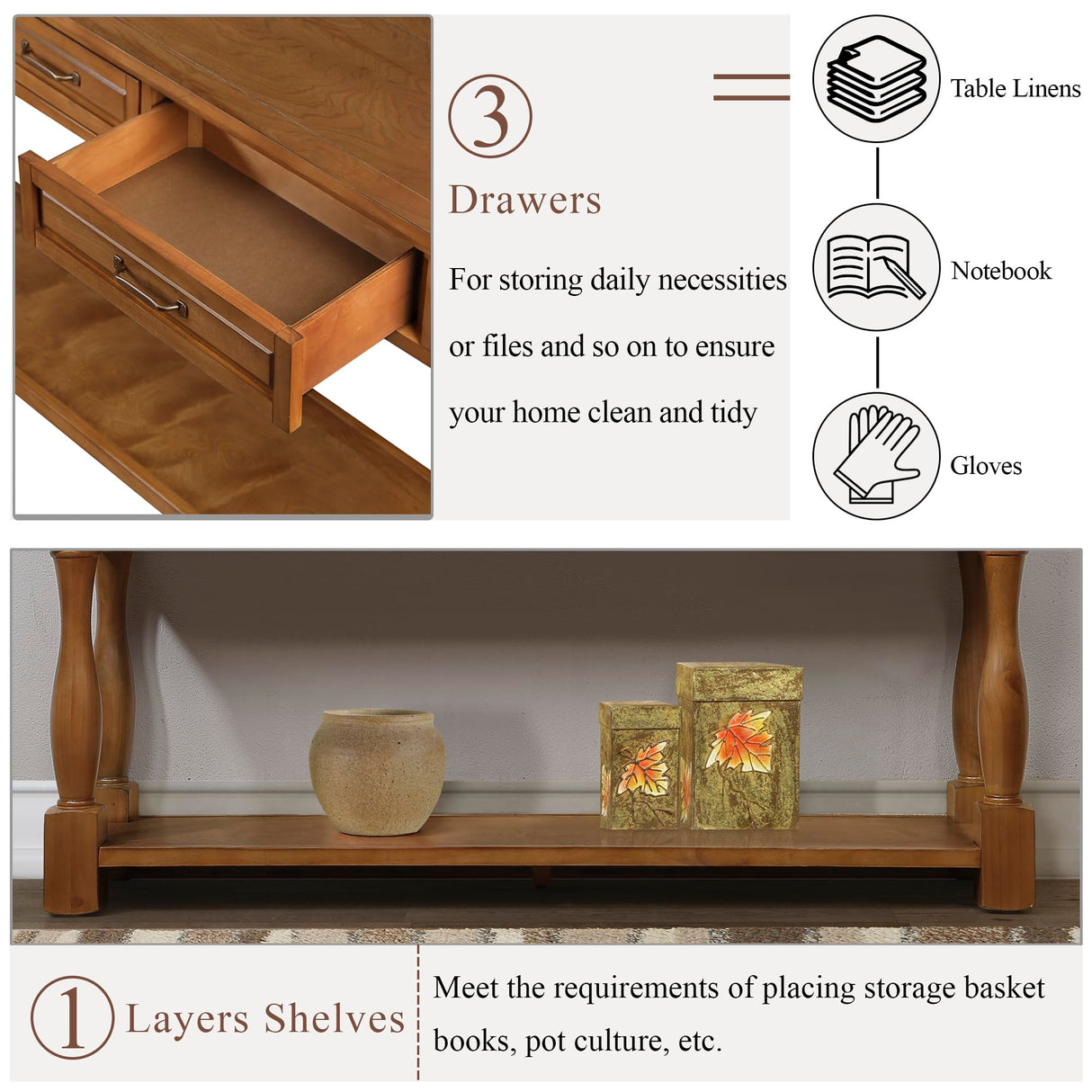 3

Drawers

For storing daily necessities or files and so on to ensure your home clean and tidy

Table Linens

Notebook

Gloves

1 Layers Shelves

Meet the requirements of placing storage basket books, pot culture, etc.