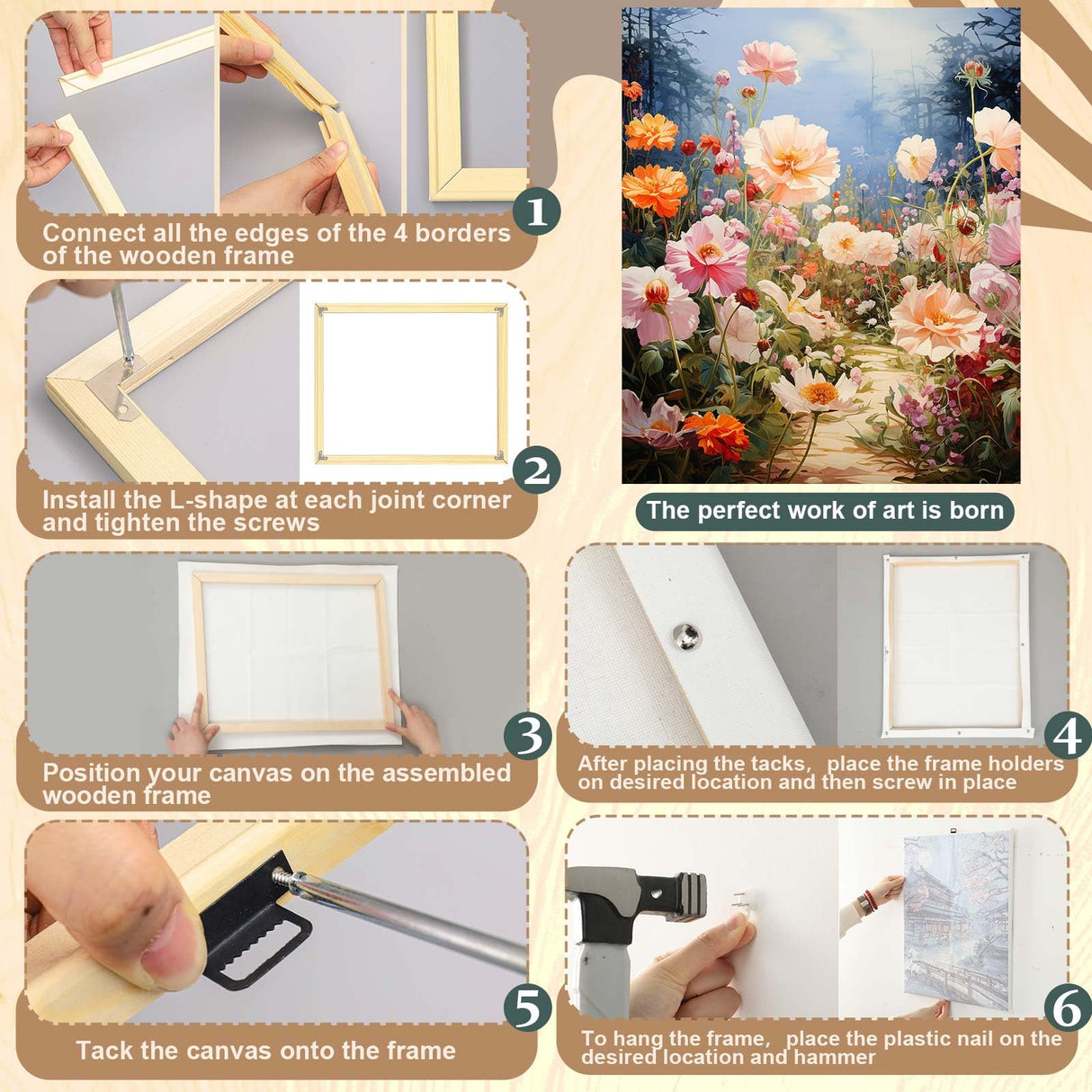 1
Connect all the edges of the 4 borders of the wooden frame

2
Install the L-shape at each joint corner and tighten the screws

The perfect work of art is born

3
Position your canvas on the assembled wooden frame

4
After placing the tacks, place the frame holders on desired location and then screw in place

5
Tack the canvas onto the frame

6
To hang the frame, place the plastic nail on the desired location and hammer