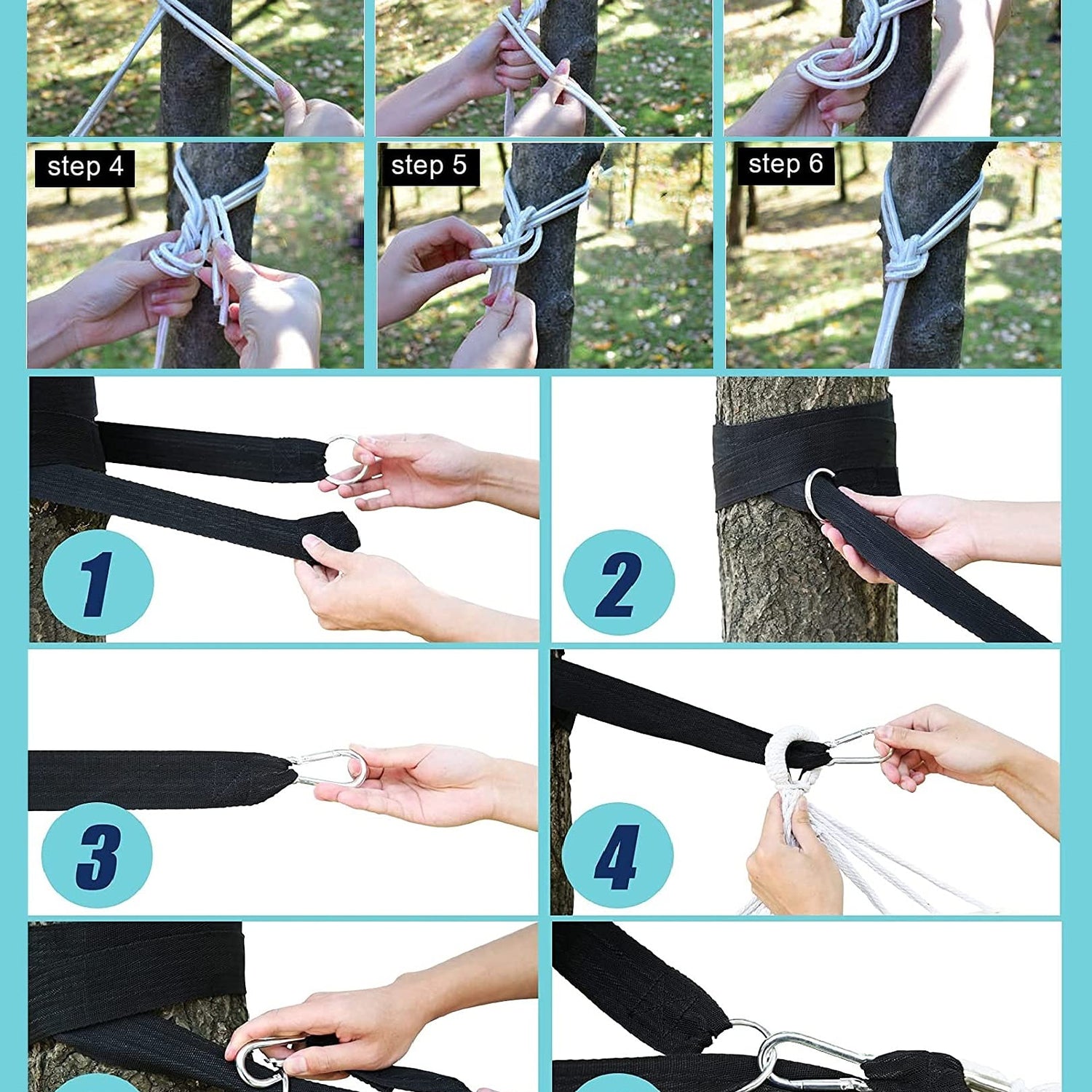 step 4

step 5

step 6

1

2

3

4