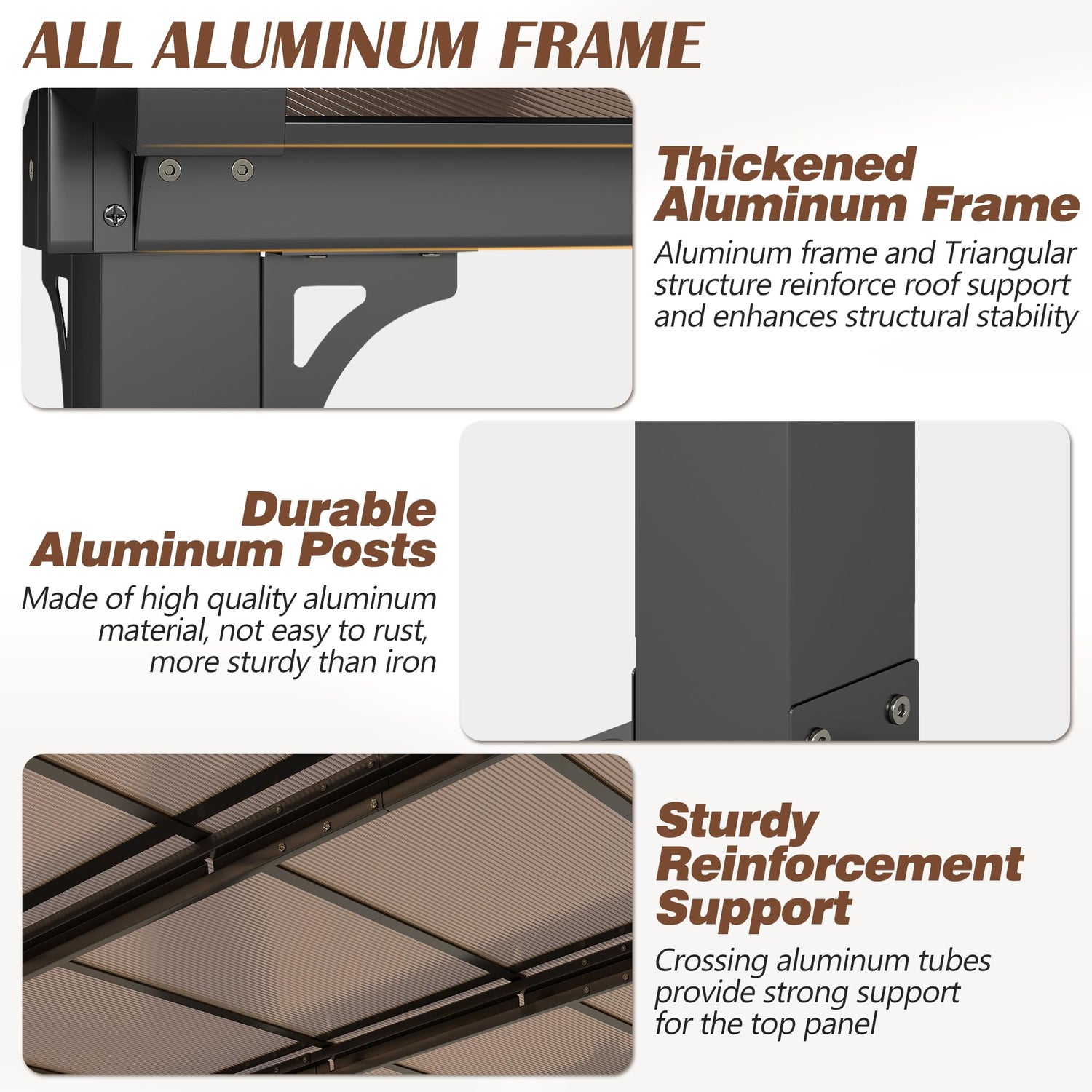 ALL ALUMINUM FRAME

Thickened Aluminum Frame

Aluminum frame and Triangular structure reinforce roof support and enhances structural stability

Durable Aluminum Posts

Made of high quality aluminum material, not easy to rust, more sturdy than iron

Sturdy Reinforcement Support

Crossing aluminum tubes provide strong support for the top panel