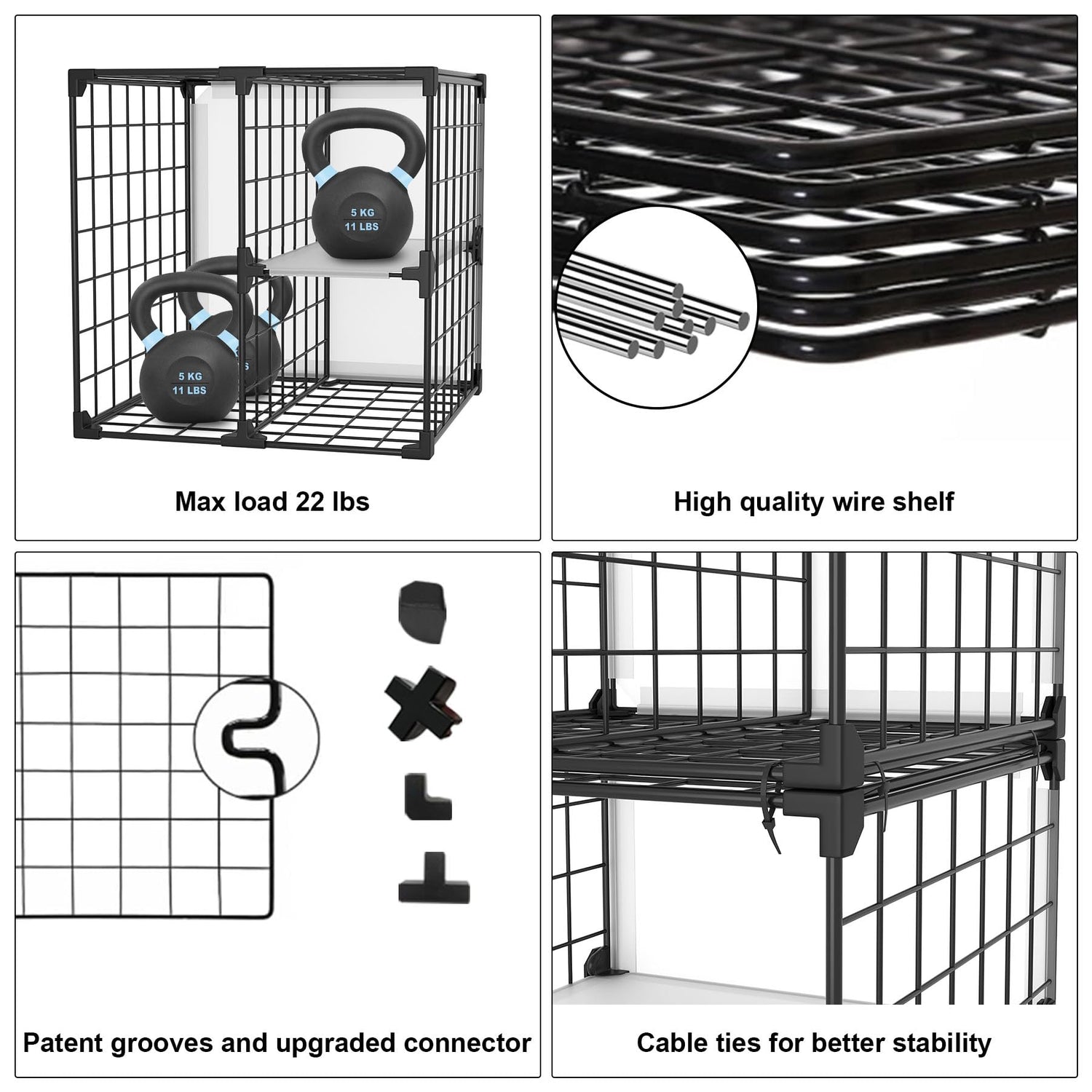 5 KG
11 LBS

5 KG
11 LBS

Max load 22 lbs

High quality wire shelf

Patent grooves and upgraded connector

Cable ties for better stability