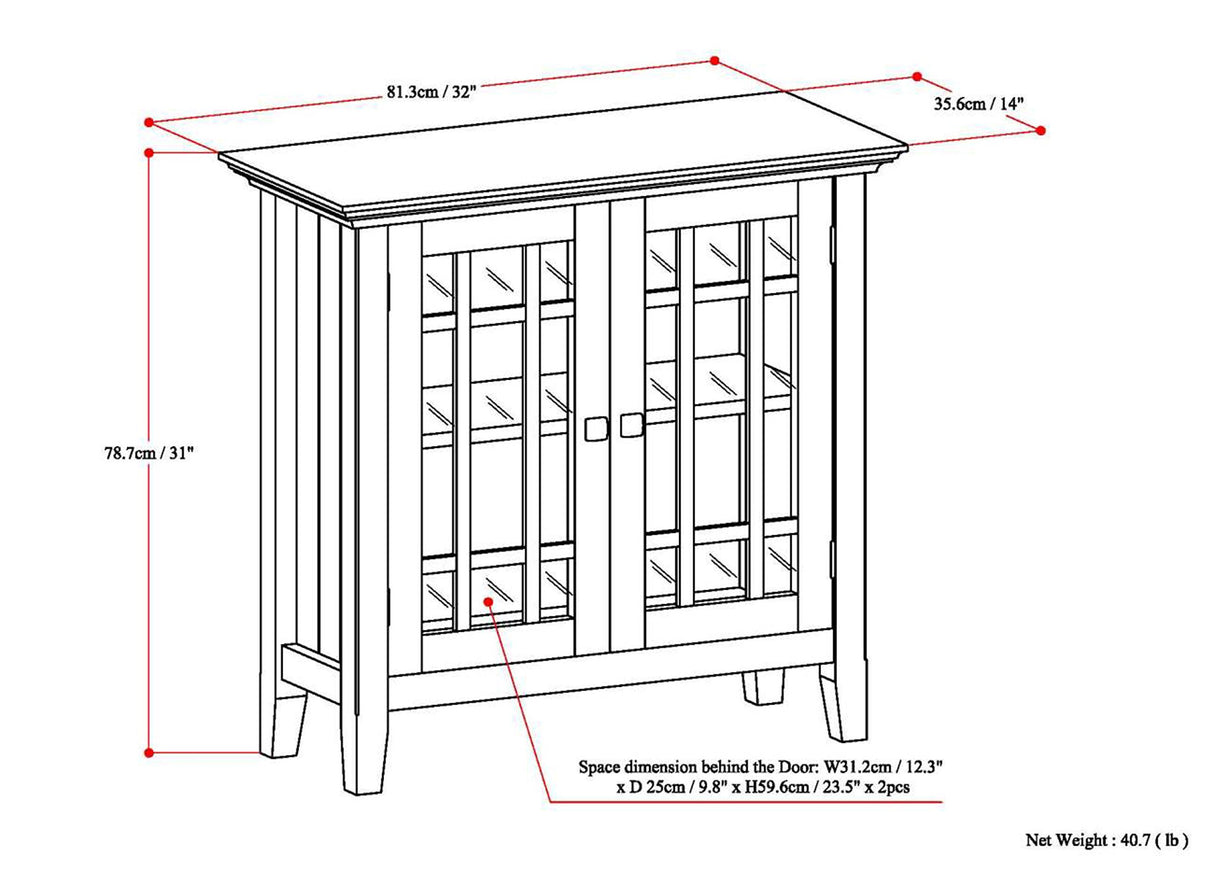 81.3cm / 32"

35.6cm / 14"

78.7cm / 31"

Space dimension behind the Door: W31.2cm / 12.3" x D 25cm / 9.8" x H59.6cm / 23.5" x 2pcs

Net Weight : 40.7 ( lb )